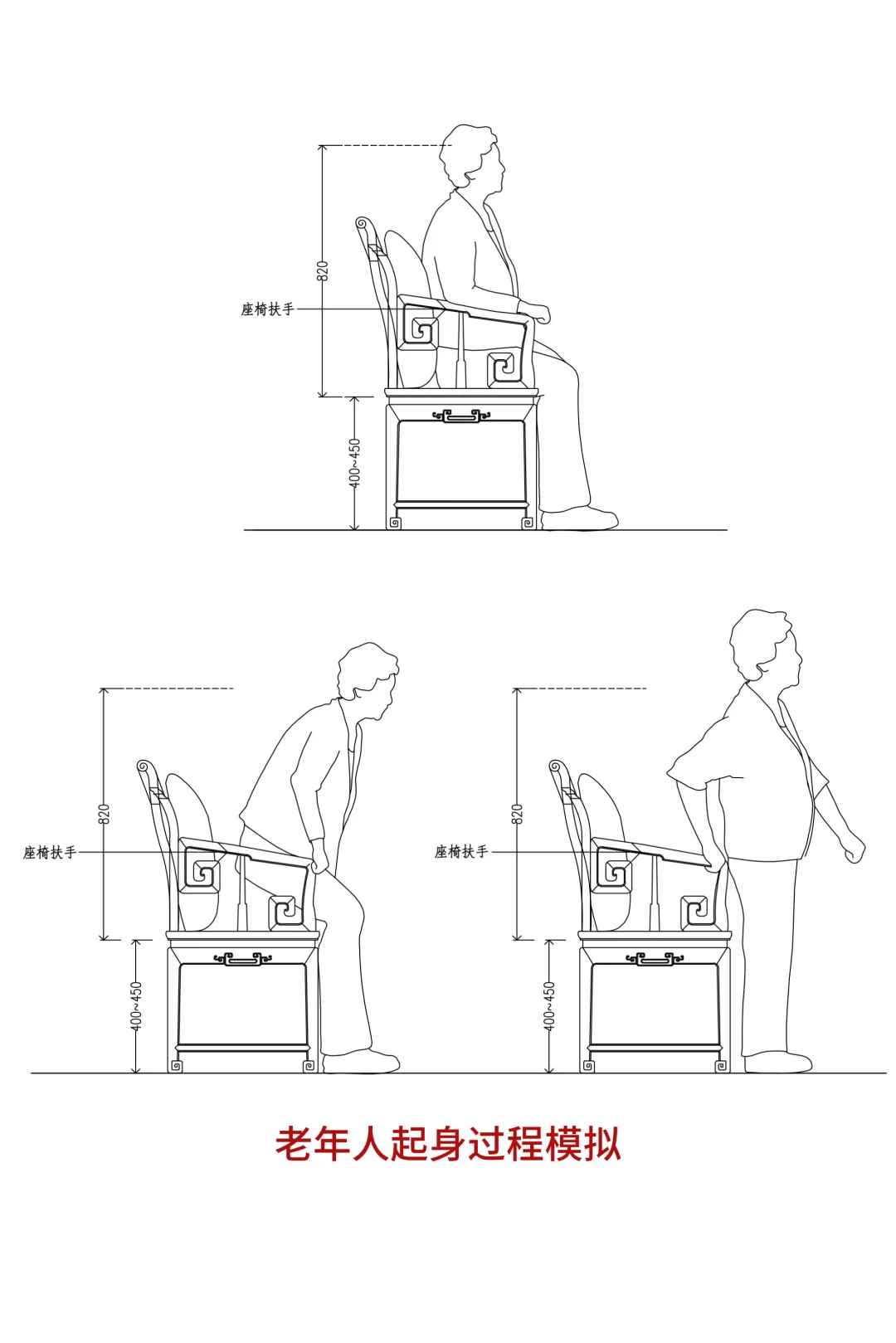 820
座椅扶手
400~450

820
座椅扶手
400~450

820
座椅扶手
400~450

老年人起身过程模拟