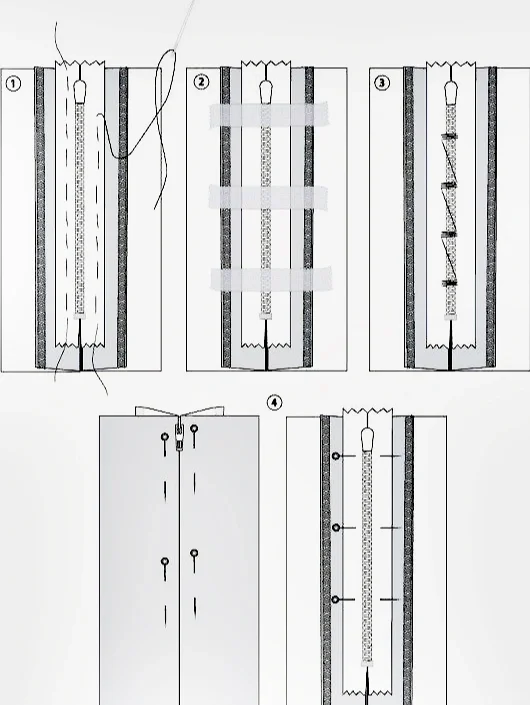 1
2
3
4