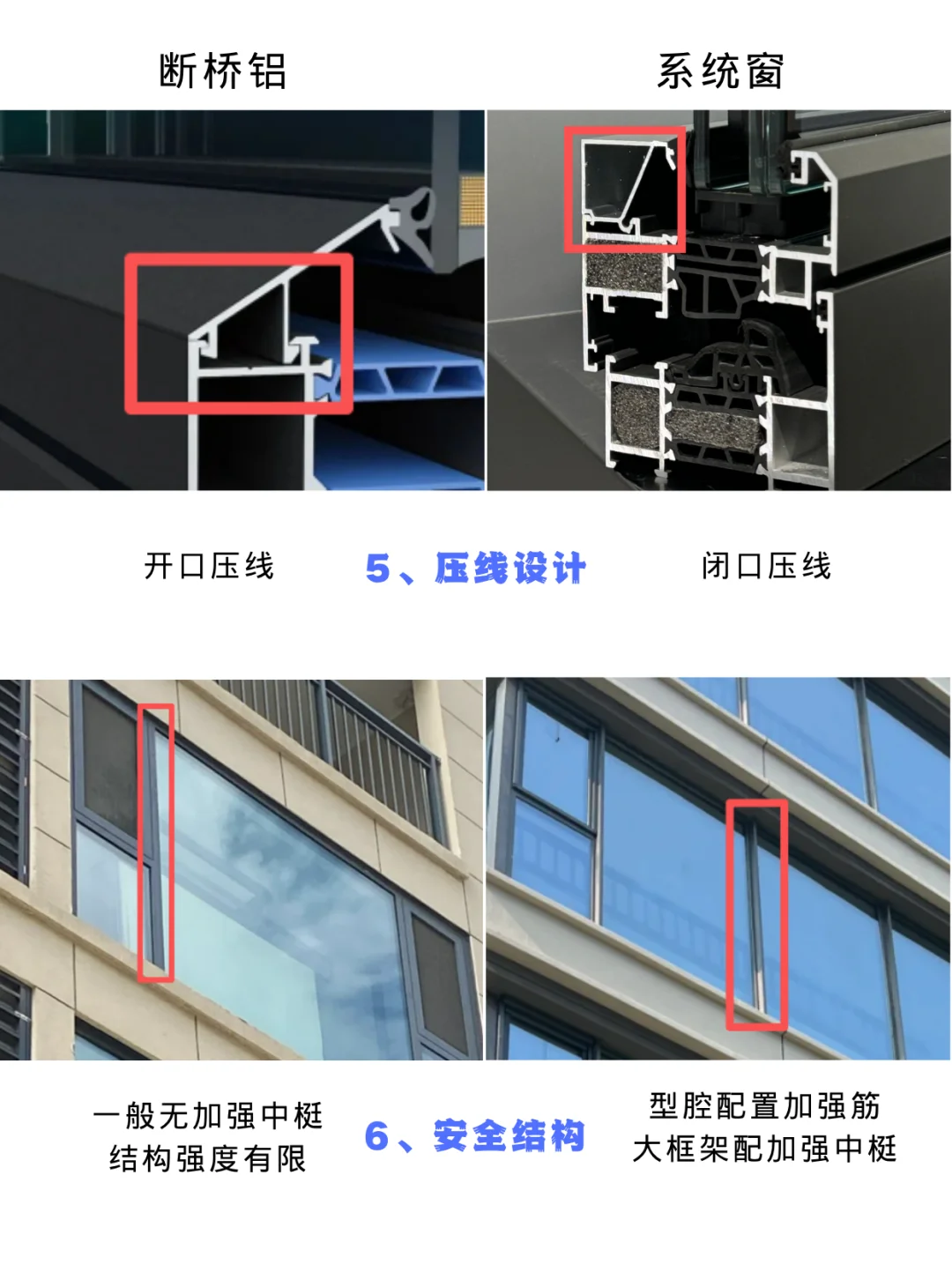 断桥铝

系统窗

开口压线

5、压线设计

闭口压线

一般无加强中梃
结构强度有限

6、安全结构

型腔配置加强筋
大框架配加强中梃