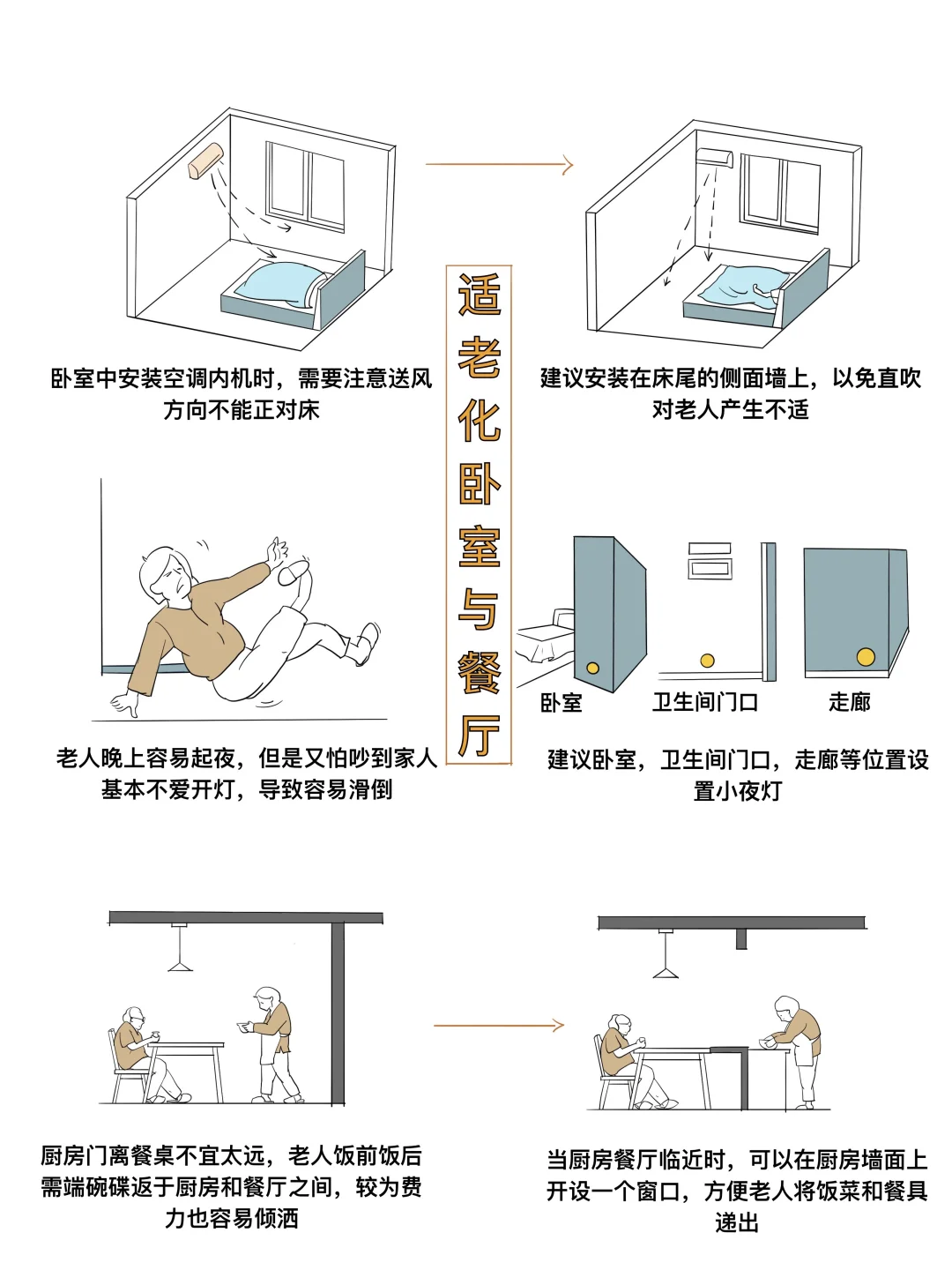 适老化卧室与餐厅

卧室中安装空调内机时，需要注意送风方向不能正对床

建议安装在床尾的侧面墙上，以免直吹对老人产生不适

老人晚上容易起夜，但是又怕吵到家人基本不爱开灯，导致容易滑倒

卧室

卫生间门口

走廊

建议卧室，卫生间门口，走廊等位置设置小夜灯

厨房门离餐桌不宜太远，老人饭前饭后需端碗碟返于厨房和餐厅之间，较为费力也容易倾洒

当厨房餐厅临近时，可以在厨房墙面上开设一个窗口，方便老人将饭菜和餐具递出