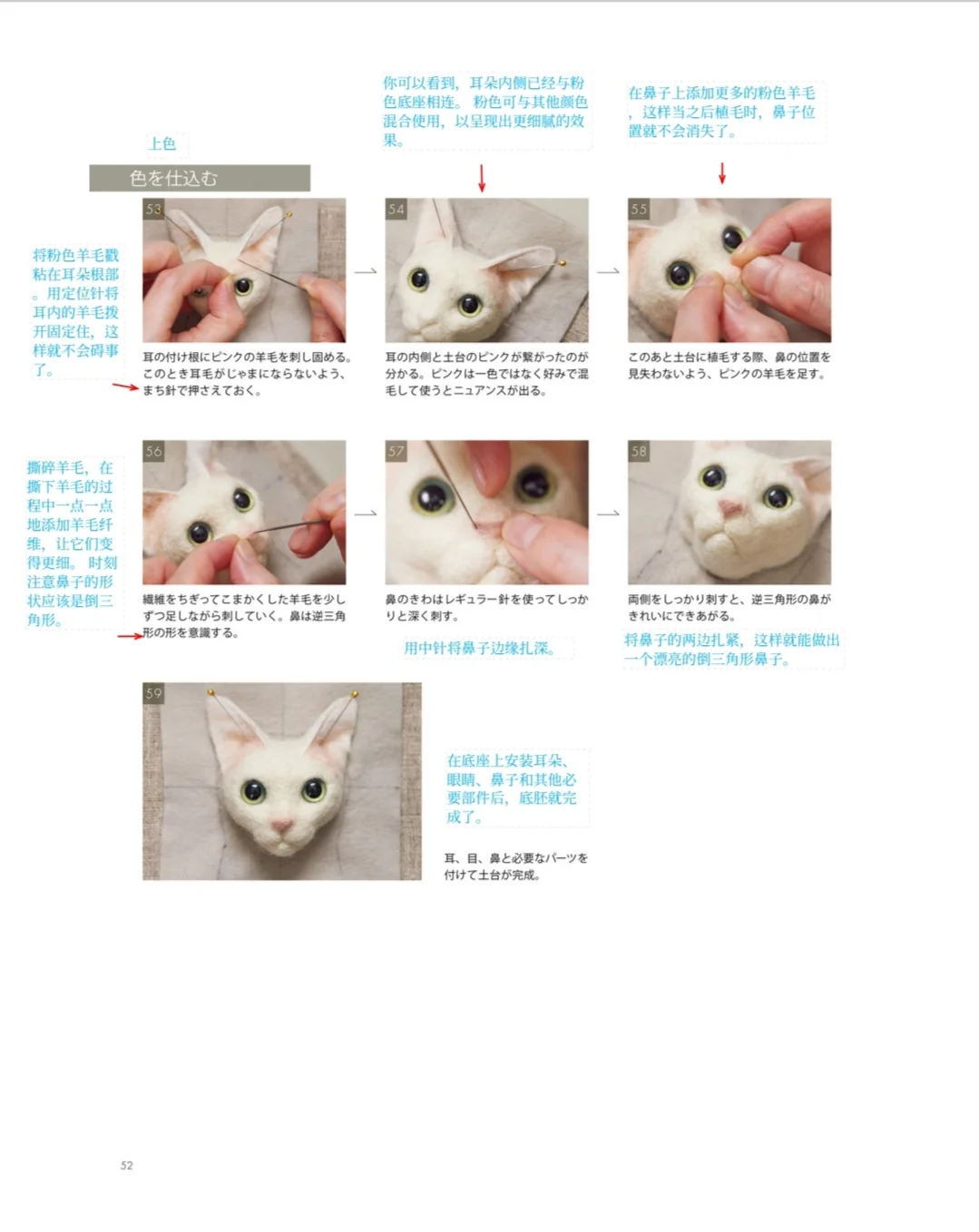 上色

色を仕込む

将粉色羊毛戳粘在耳朵根部。用定位针将耳内的羊毛拨开固定住，这样就不会碍事了。

53

耳の付け根にピンクの羊毛を刺し固める。このとき耳毛がじゃまにならないよう、まち針で押さえておく。

你可以看到，耳朵内侧已经与粉色底座相连。粉色可与其他颜色混合使用，以呈现出更细腻的效果。

54

耳の内側と土台のピンクが繋がったのが分かる。ピンクは一色ではなく好みで混毛して使うとニュアンスが出る。

在鼻子上添加更多的粉色羊毛，这样当之后植毛时，鼻子位置就不会消失了。

55

このあと土台に植毛する際、鼻の位置を見失わないよう、ピンクの羊毛を足す。

撕碎羊毛，在撕下羊毛的过程中一点一点地添加羊毛纤维，让它们变得更细。时刻注意鼻子的形状应该是倒三角形。

56

繊維をちぎってこまかくした羊毛を少しずつ足しながら刺していく。鼻は逆三角形の形を意識する。

57

鼻のきわはレギュラー針を使ってしっかりと深く刺す。

用中针将鼻子边缘扎深。

58

両側をしっかり刺すと、逆三角形の鼻がきれいにできあがる。

将鼻子的两边扎紧，这样就能做出一个漂亮的倒三角形鼻子。

59

在底座上安装耳朵、眼睛、鼻子和其他必要部件后，底胚就完成了。

耳、目、鼻と必要なパーツを付けて土台が完成。

52