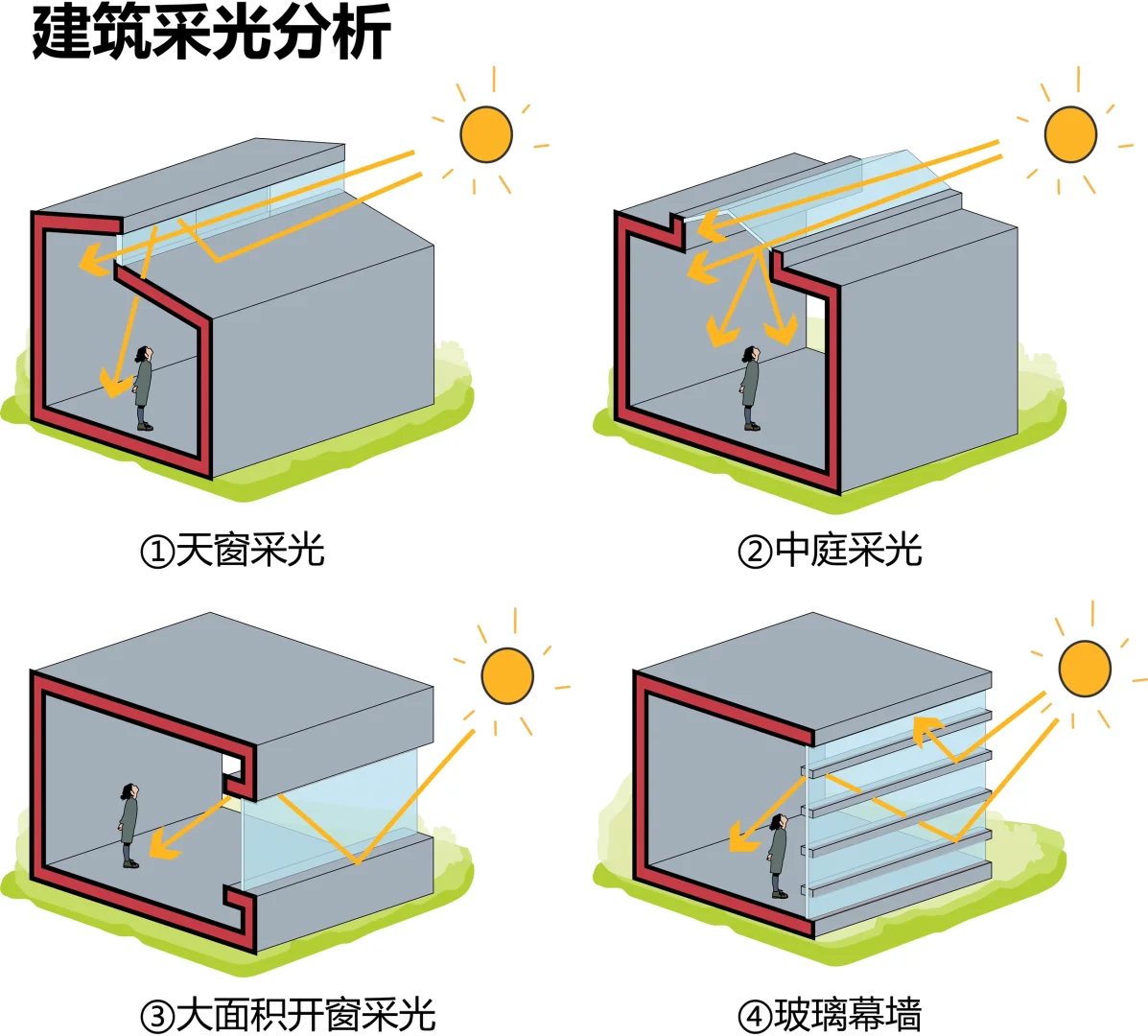 建筑采光分析

①天窗采光

②中庭采光

③大面积开窗采光

④玻璃幕墙