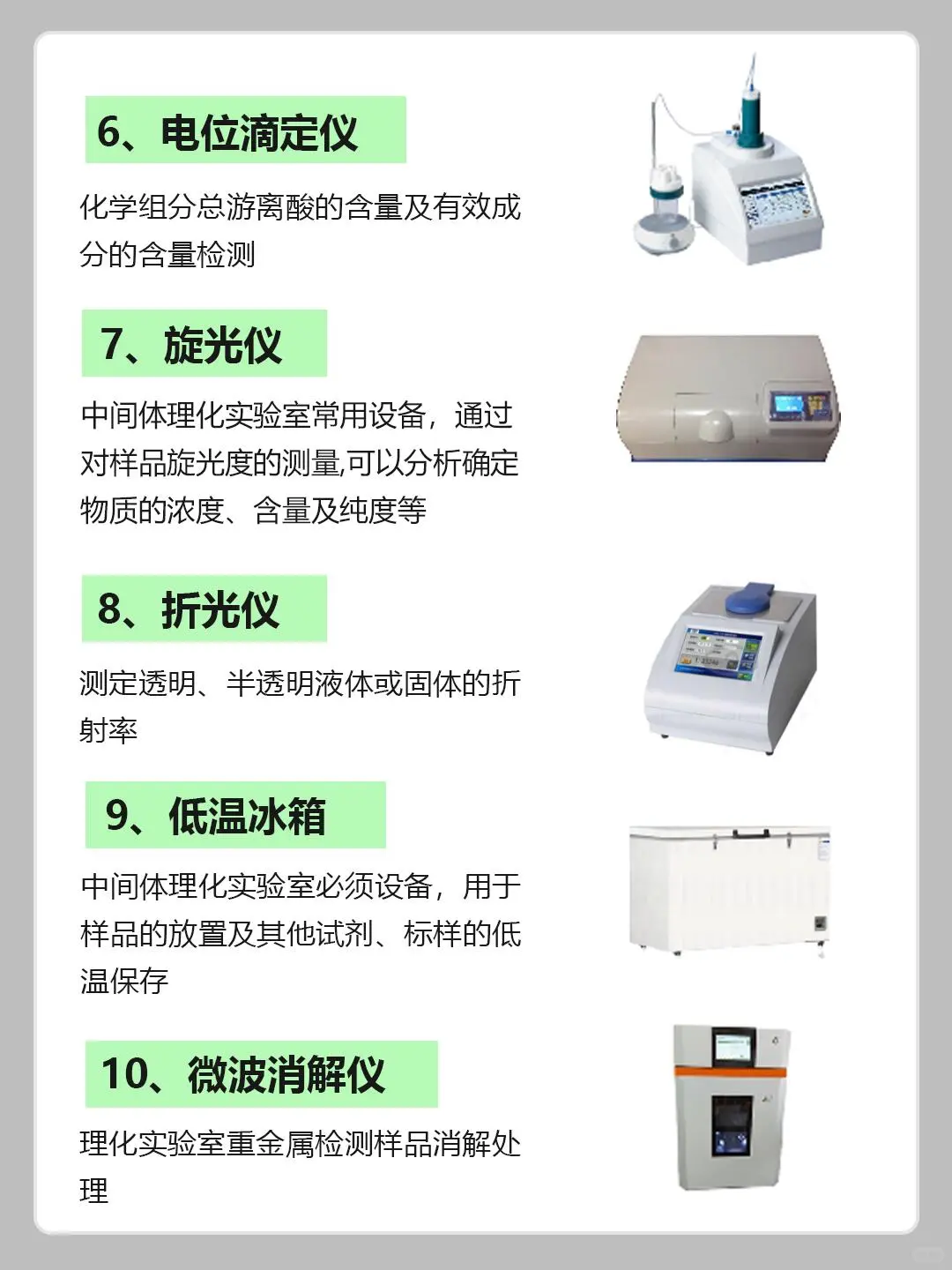 6、电位滴定仪

化学组分总游离酸的含量及有效成分的含量检测

7、旋光仪

中间体理化实验室常用设备，通过对样品旋光度的测量,可以分析确定物质的浓度、含量及纯度等

8、折光仪

测定透明、半透明液体或固体的折射率

9、低温冰箱

中间体理化实验室必须设备，用于样品的放置及其他试剂、标样的低温保存

10、微波消解仪

理化实验室重金属检测样品消解处理