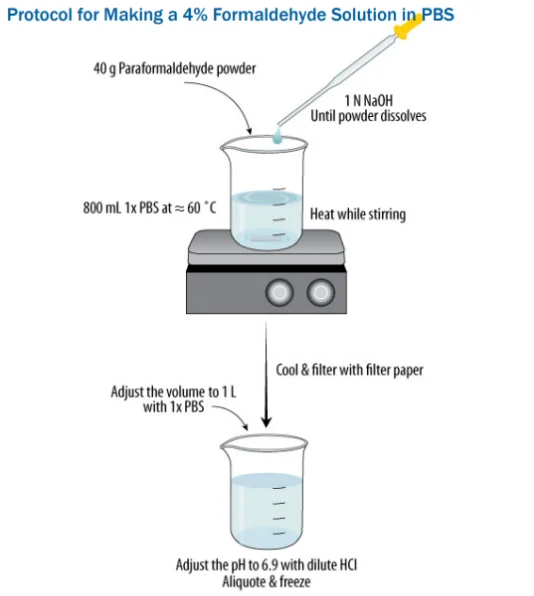 Protocol for Making a 4% Formaldehyde Solution in PBS

40 g Paraformaldehyde powder

1 N NaOH
Until powder dissolves

800 mL 1x PBS at ≈ 60 °C

Heat while stirring

Cool & filter with filter paper

Adjust the volume to 1 L
with 1x PBS

Adjust the pH to 6.9 with dilute HCl
Aliquote & freeze