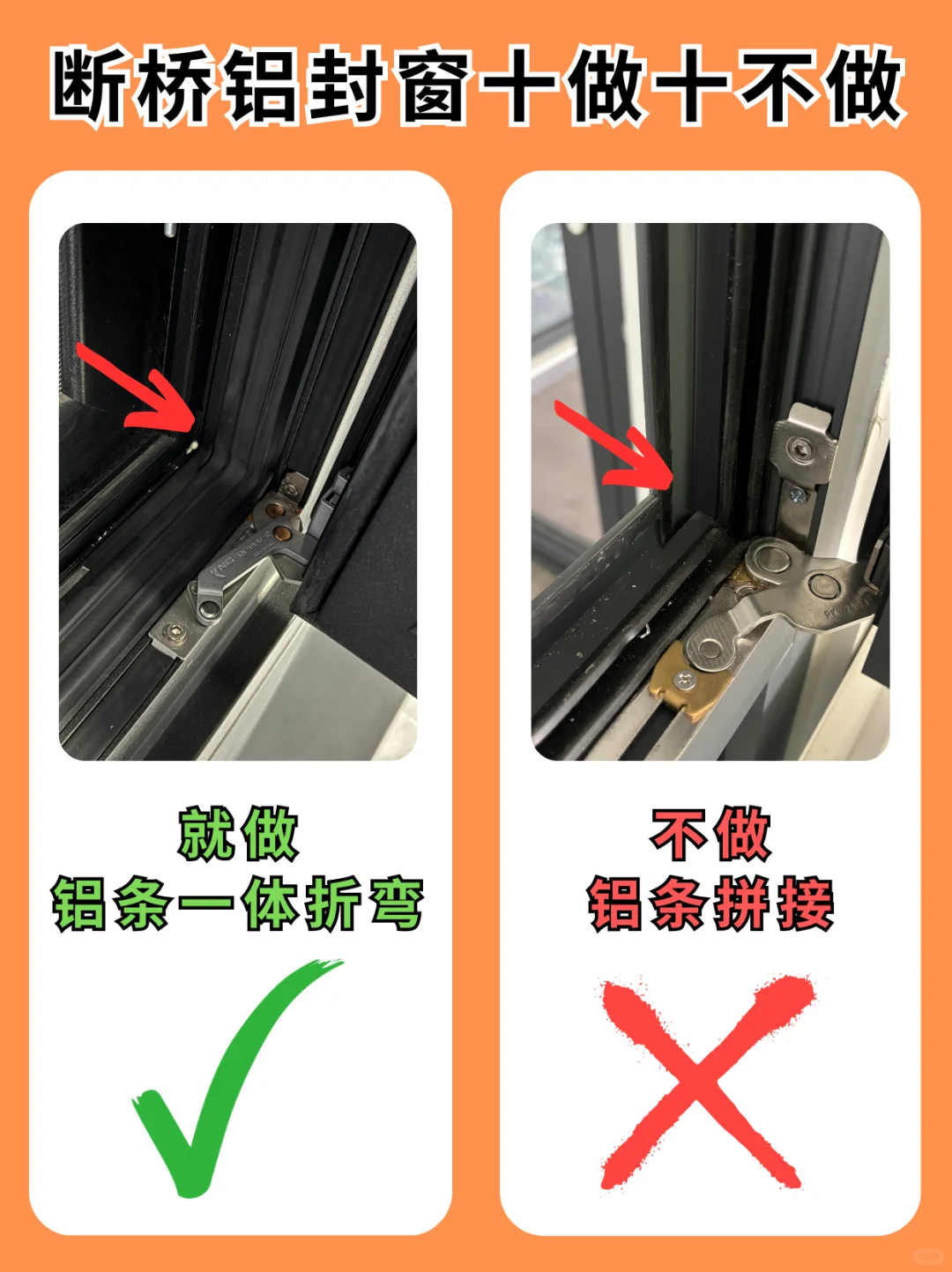 断桥铝封窗十做十不做

就做
铝条一体折弯

不做
铝条拼接