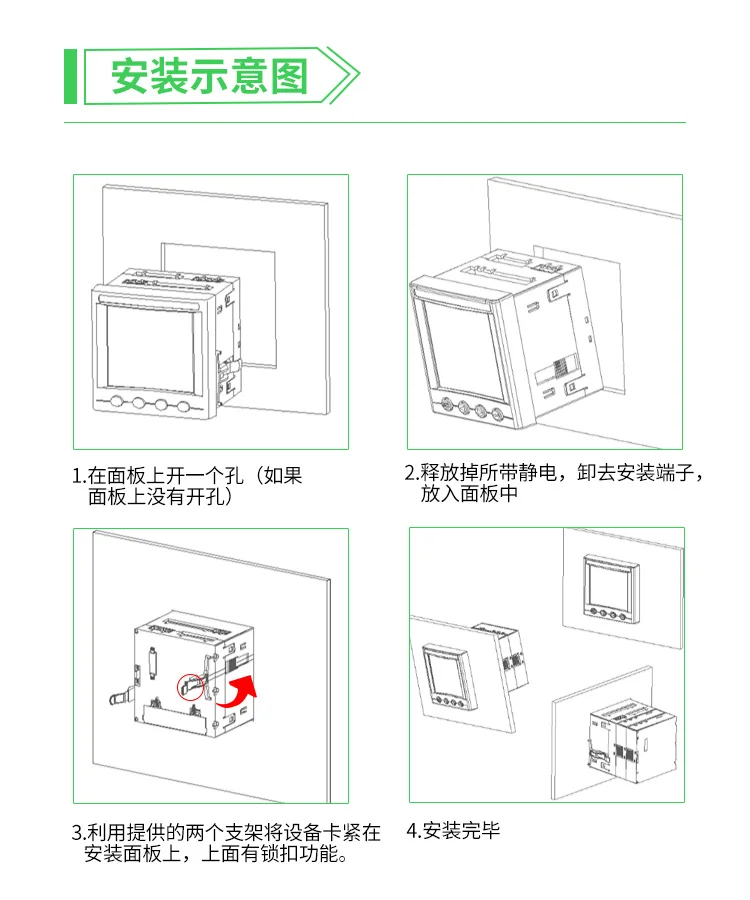 安装示意图

1.在面板上开一个孔（如果面板上没有开孔）

2.释放掉所带静电，卸去安装端子，放入面板中

3.利用提供的两个支架将设备卡紧在安装面板上，上面有锁扣功能。

4.安装完毕