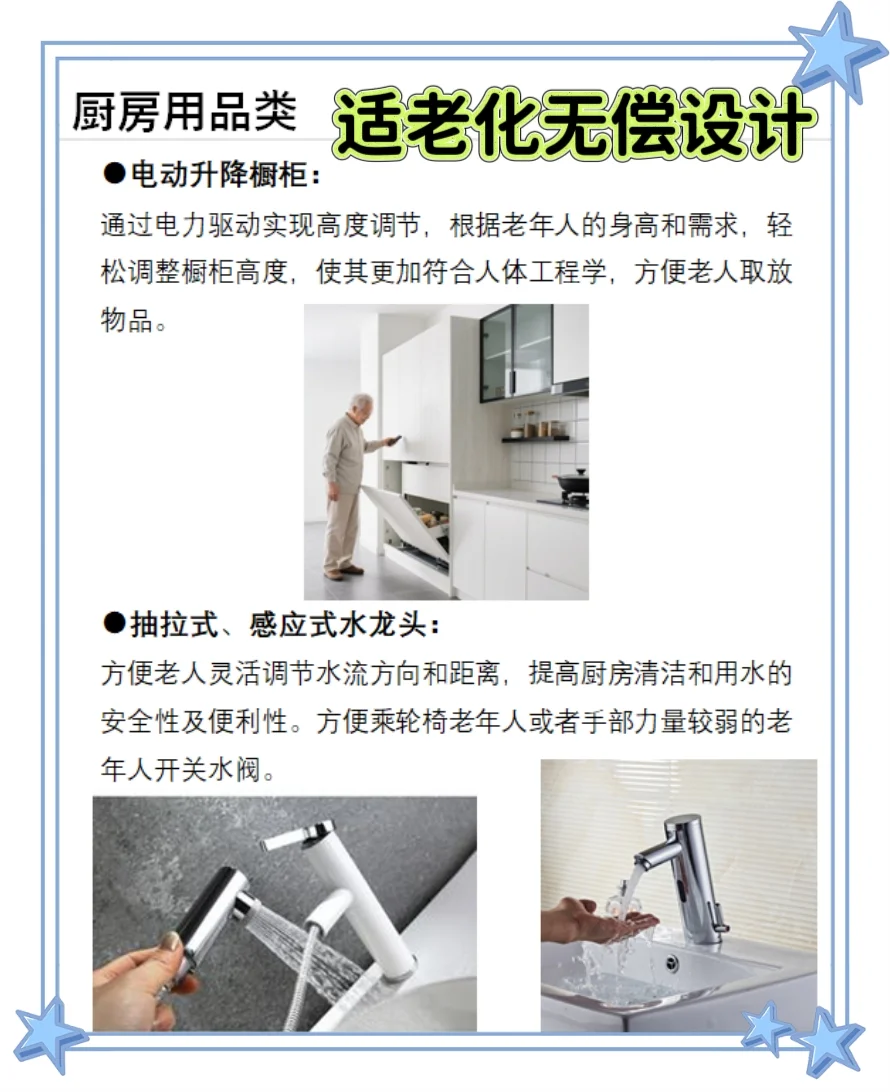 厨房用品类 适老化无偿设计

●电动升降橱柜：

通过电力驱动实现高度调节，根据老年人的身高和需求，轻松调整橱柜高度，使其更加符合人体工程学，方便老人取放物品。

●抽拉式、感应式水龙头：

方便老人灵活调节水流方向和距离，提高厨房清洁和用水的安全性及便利性。方便乘轮椅老年人或者手部力量较弱的老年人开关水阀。