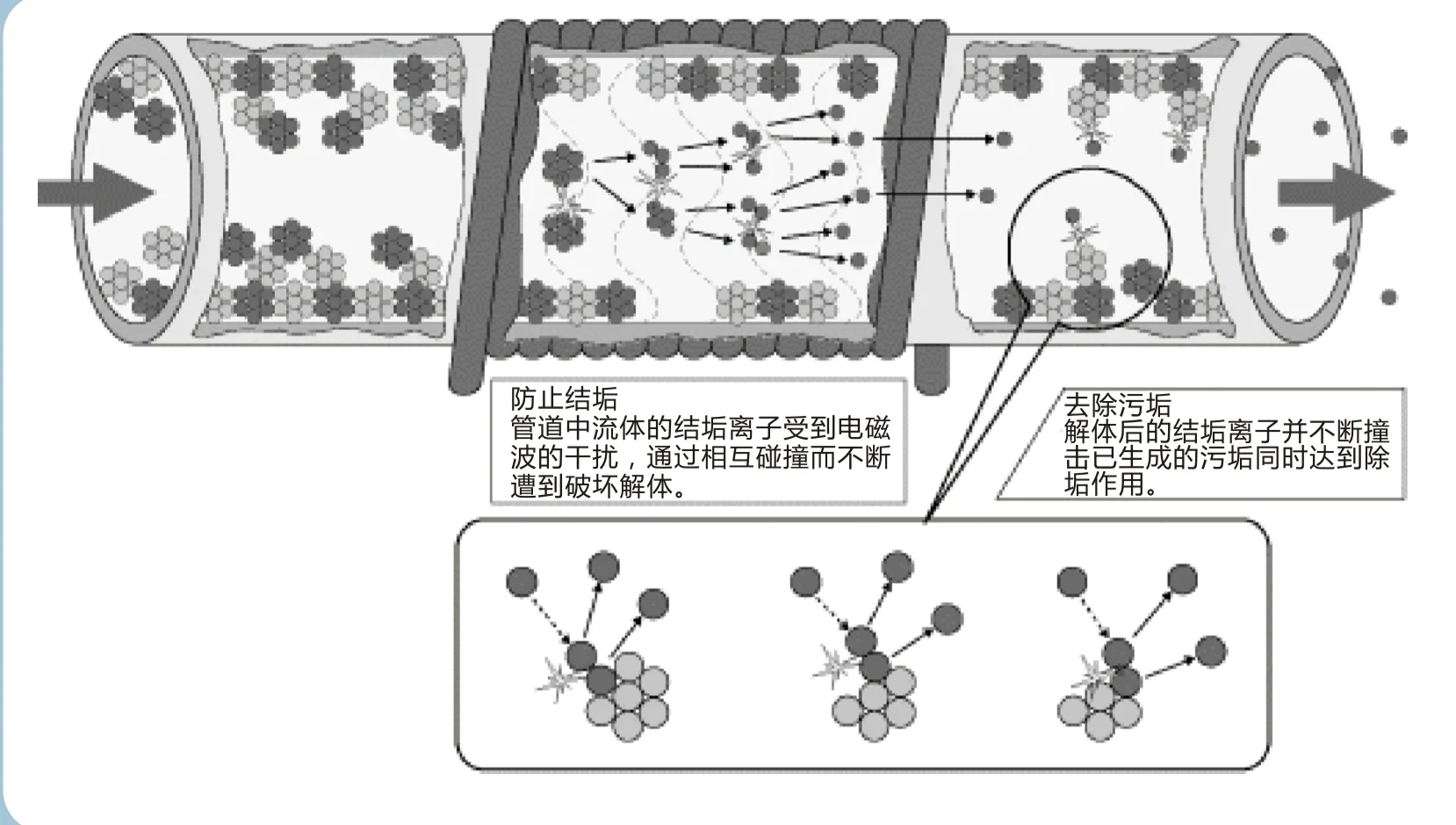 防止结垢
管道中流体的结垢离子受到电磁波的干扰，通过相互碰撞而不断遭到破坏解体。

去除污垢
解体后的结垢离子并不断撞击已生成的污垢同时达到除垢作用。