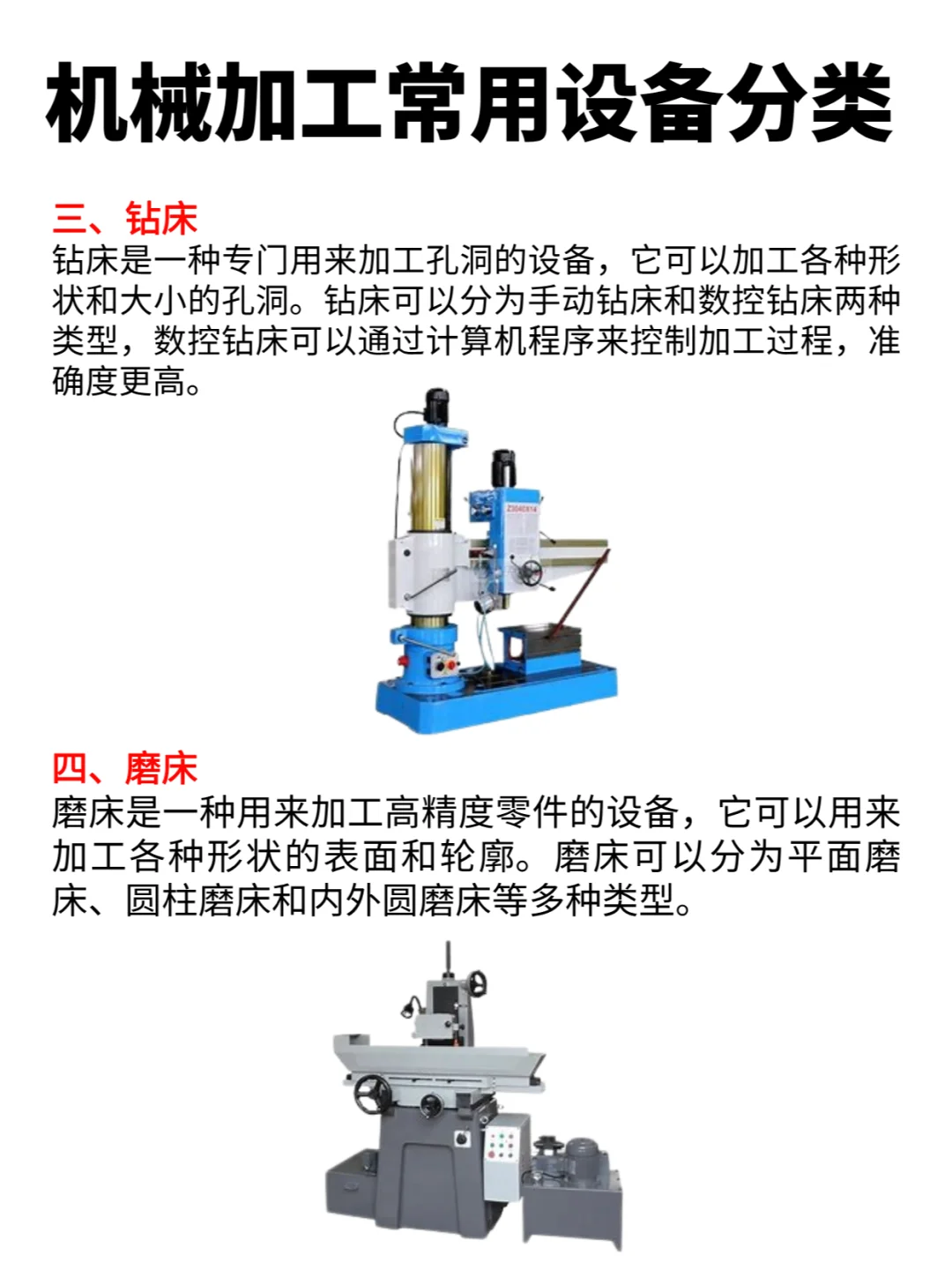 机械加工常用设备分类

三、钻床

钻床是一种专门用来加工孔洞的设备，它可以加工各种形状和大小的孔洞。钻床可以分为手动钻床和数控钻床两种类型，数控钻床可以通过计算机程序来控制加工过程，准确度更高。

Z3040X14

四、磨床

磨床是一种用来加工高精度零件的设备，它可以用来加工各种形状的表面和轮廓。磨床可以分为平面磨床、圆柱磨床和内外圆磨床等多种类型。