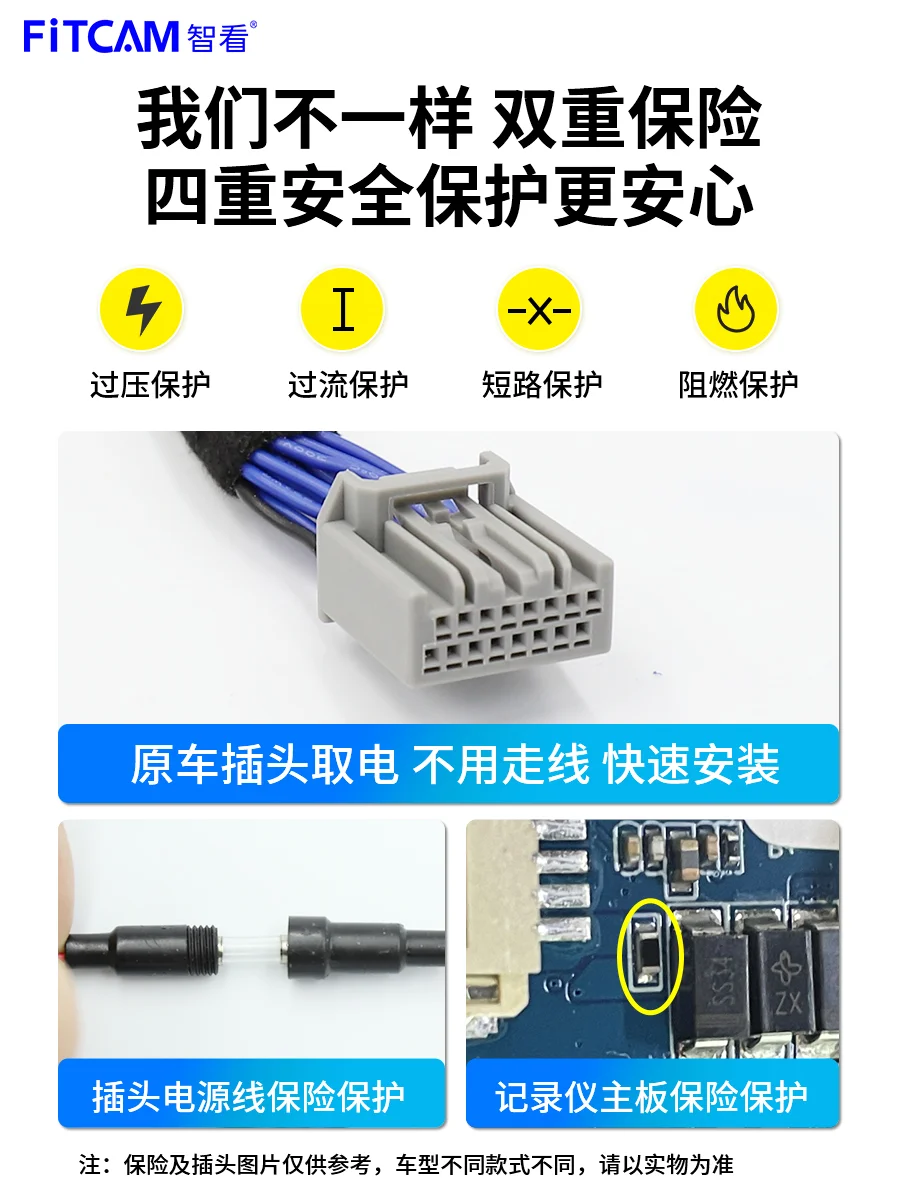 FiTCAM 智看®

我们不一样 双重保险
四重安全保护更安心

过压保护 过流保护 短路保护 阻燃保护

原车插头取电 不用走线 快速安装

SS34 ZX

插头电源线保险保护

记录仪主板保险保护

注：保险及插头图片仅供参考，车型不同款式不同，请以实物为准