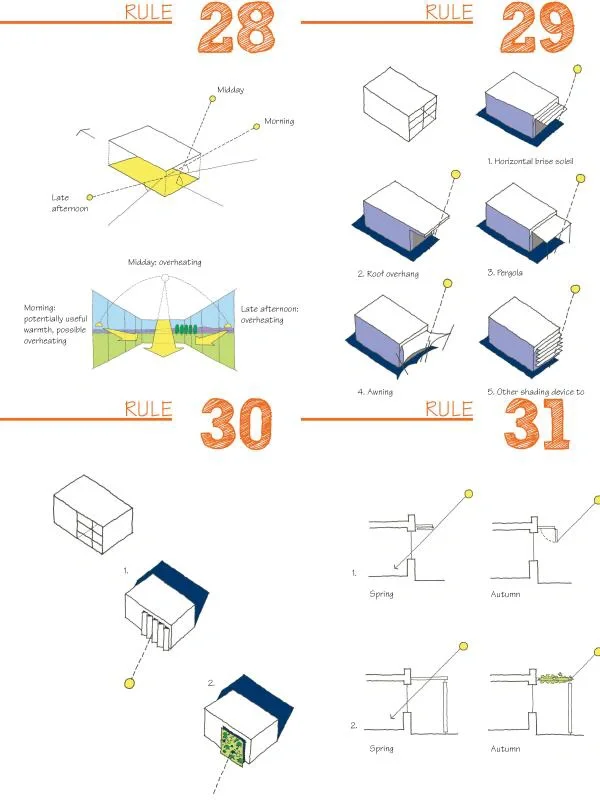 RULE 28

Midday

Morning

Late afternoon

Midday: overheating

Morning: potentially useful warmth, possible overheating

Late afternoon: overheating

RULE 29

1. Horizontal brise soleil

2. Roof overhang

3. Pergola

4. Awning

5. Other shading device to

RULE 30

1.

2.

RULE 31

1.

Spring

Autumn

2.

Spring

Autumn