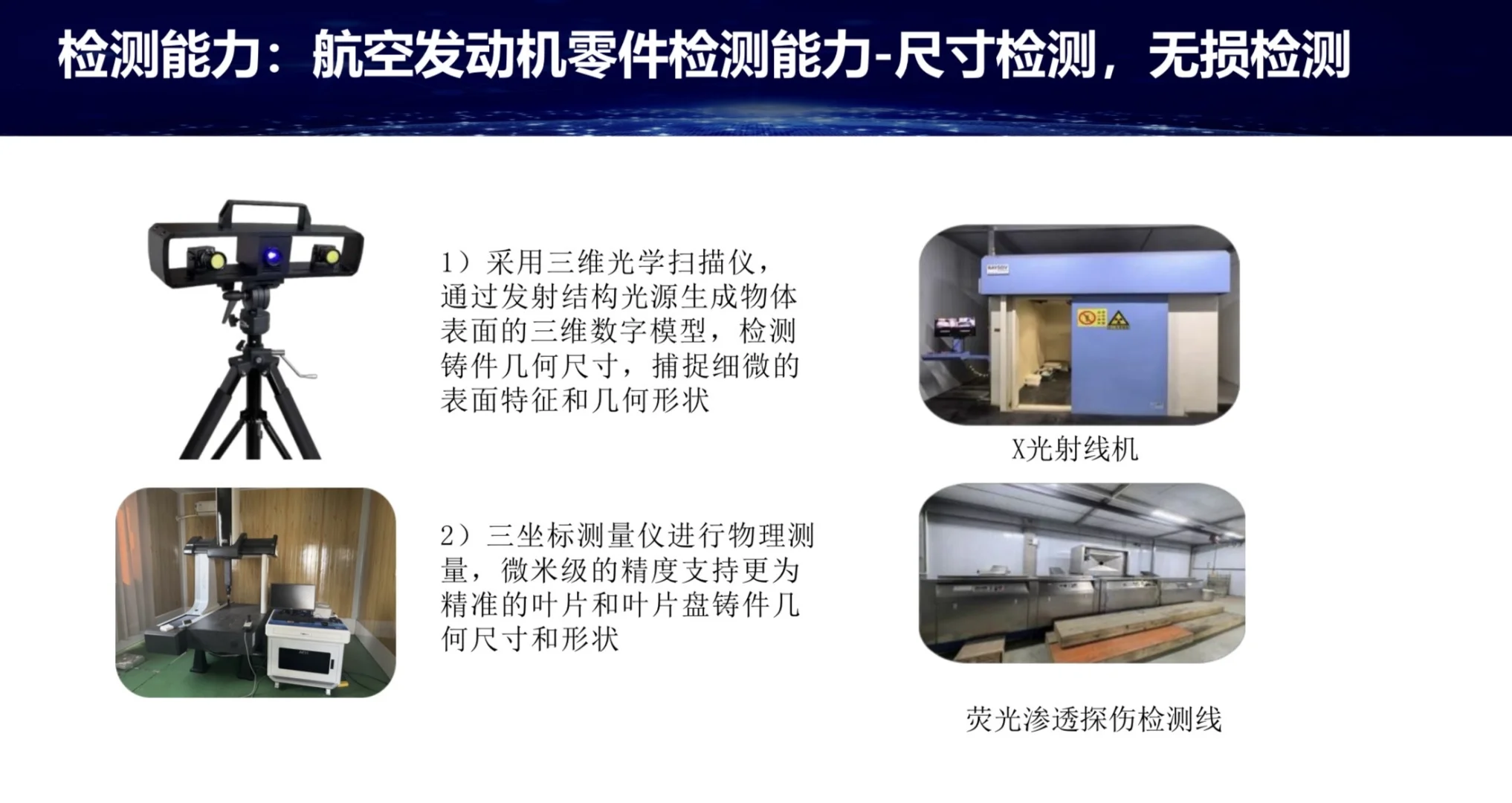 检测能力：航空发动机零件检测能力-尺寸检测，无损检测

1）采用三维光学扫描仪，通过发射结构光源生成物体表面的三维数字模型，检测铸件几何尺寸，捕捉细微的表面特征和几何形状

2）三坐标测量仪进行物理测量，微米级的精度支持更为精准的叶片和叶片盘铸件几何尺寸和形状

X光射线机

荧光渗透探伤检测线