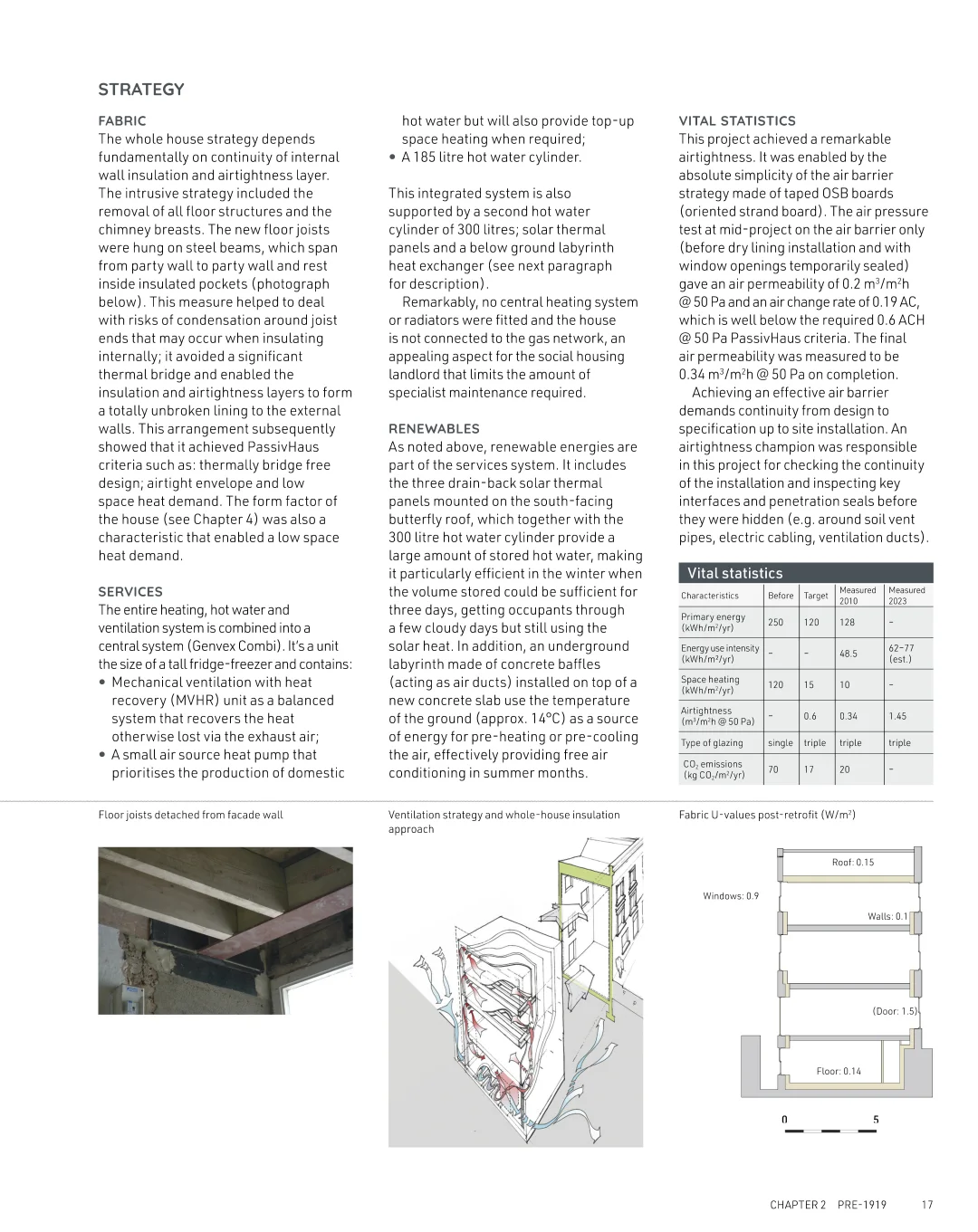 STRATEGY

FABRIC
The whole house strategy depends fundamentally on continuity of internal wall insulation and airtightness layer. The intrusive strategy included the removal of all floor structures and the chimney breasts. The new floor joists were hung on steel beams, which span from party wall to party wall and rest inside insulated pockets (photograph below). This measure helped to deal with risks of condensation around joist ends that may occur when insulating internally; it avoided a significant thermal bridge and enabled the insulation and airtightness layers to form a totally unbroken lining to the external walls. This arrangement subsequently showed that it achieved PassivHaus criteria such as: thermally bridge free design; airtight envelope and low space heat demand. The form factor of the house (see Chapter 4) was also a characteristic that enabled a low space heat demand.

SERVICES
The entire heating, hot water and ventilation system is combined into a central system (Genvex Combi). It's a unit the size of a tall fridge-freezer and contains:
• Mechanical ventilation with heat recovery (MVHR) unit as a balanced system that recovers the heat otherwise lost via the exhaust air;
• A small air source heat pump that prioritises the production of domestic hot water but will also provide top-up space heating when required;
• A 185 litre hot water cylinder.

This integrated system is also supported by a second hot water cylinder of 300 litres; solar thermal panels and a below ground labyrinth heat exchanger (see next paragraph for description).

Remarkably, no central heating system or radiators were fitted and the house is not connected to the gas network, an appealing aspect for the social housing landlord that limits the amount of specialist maintenance required.

RENEWABLES
As noted above, renewable energies are part of the services system. It includes the three drain-back solar thermal panels mounted on the south-facing butterfly roof, which together with the 300 litre hot water cylinder provide a large amount of stored hot water, making it particularly efficient in the winter when the volume stored could be sufficient for three days, getting occupants through a few cloudy days but still using the solar heat. In addition, an underground labyrinth made of concrete baffles (acting as air ducts) installed on top of a new concrete slab use the temperature of the ground (approx. 14°C) as a source of energy for pre-heating or pre-cooling the air, effectively providing free air conditioning in summer months.

VITAL STATISTICS
This project achieved a remarkable airtightness. It was enabled by the absolute simplicity of the air barrier strategy made of taped OSB boards (oriented strand board). The air pressure test at mid-project on the air barrier only (before dry lining installation and with window openings temporarily sealed) gave an air permeability of 0.2 $m^3/m^2h$ @ 50 Pa and an air change rate of 0.19 AC, which is well below the required 0.6 ACH @ 50 Pa PassivHaus criteria. The final air permeability was measured to be 0.34 $m^3/m^2h$ @ 50 Pa on completion.

Achieving an effective air barrier demands continuity from design to specification up to site installation. An airtightness champion was responsible in this project for checking the continuity of the installation and inspecting key interfaces and penetration seals before they were hidden (e.g. around soil vent pipes, electric cabling, ventilation ducts).

Vital statistics
| Characteristics | Before | Target | Measured 2010 | Measured 2023 |
|---|---|---|---|---|
| Primary energy ($kWh/m^2/yr$) | 250 | 120 | 128 | – |
| Energy use intensity ($kWh/m^2/yr$) | – | – | 48.5 | 62–77 (est.) |
| Space heating ($kWh/m^2/yr$) | 120 | 15 | 10 | – |
| Airtightness ($m^3/m^2h$ @ 50 Pa) | – | 0.6 | 0.34 | 1.45 |
| Type of glazing | single | triple | triple | triple |
| $CO_2$ emissions (kg $CO_2/m^2/yr$) | 70 | 17 | 20 | – |

Floor joists detached from facade wall

Ventilation strategy and whole-house insulation approach

Fabric U-values post-retrofit ($W/m^2$)
Roof: 0.15
Windows: 0.9
Walls: 0.1
(Door: 1.5)
Floor: 0.14
0 5

CHAPTER 2 PRE-1919 17