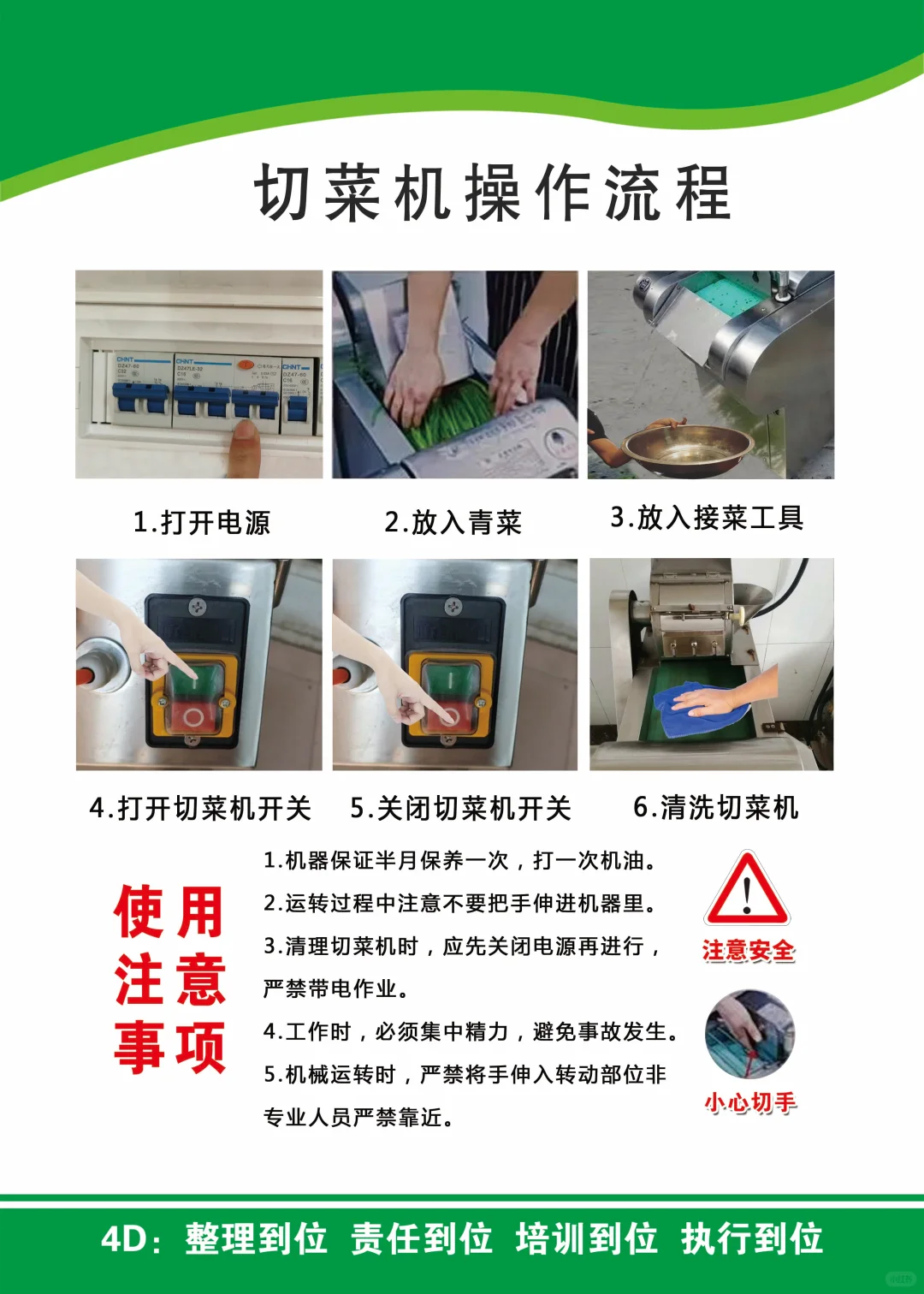 切菜机操作流程

1.打开电源

2.放入青菜

3.放入接菜工具

4.打开切菜机开关

5.关闭切菜机开关

6.清洗切菜机

使用注意事项

1.机器保证半月保养一次，打一次机油。
2.运转过程中注意不要把手伸进机器里。
3.清理切菜机时，应先关闭电源再进行，严禁带电作业。
4.工作时，必须集中精力，避免事故发生。
5.机械运转时，严禁将手伸入转动部位非专业人员严禁靠近。

注意安全

小心切手

4D：整理到位 责任到位 培训到位 执行到位