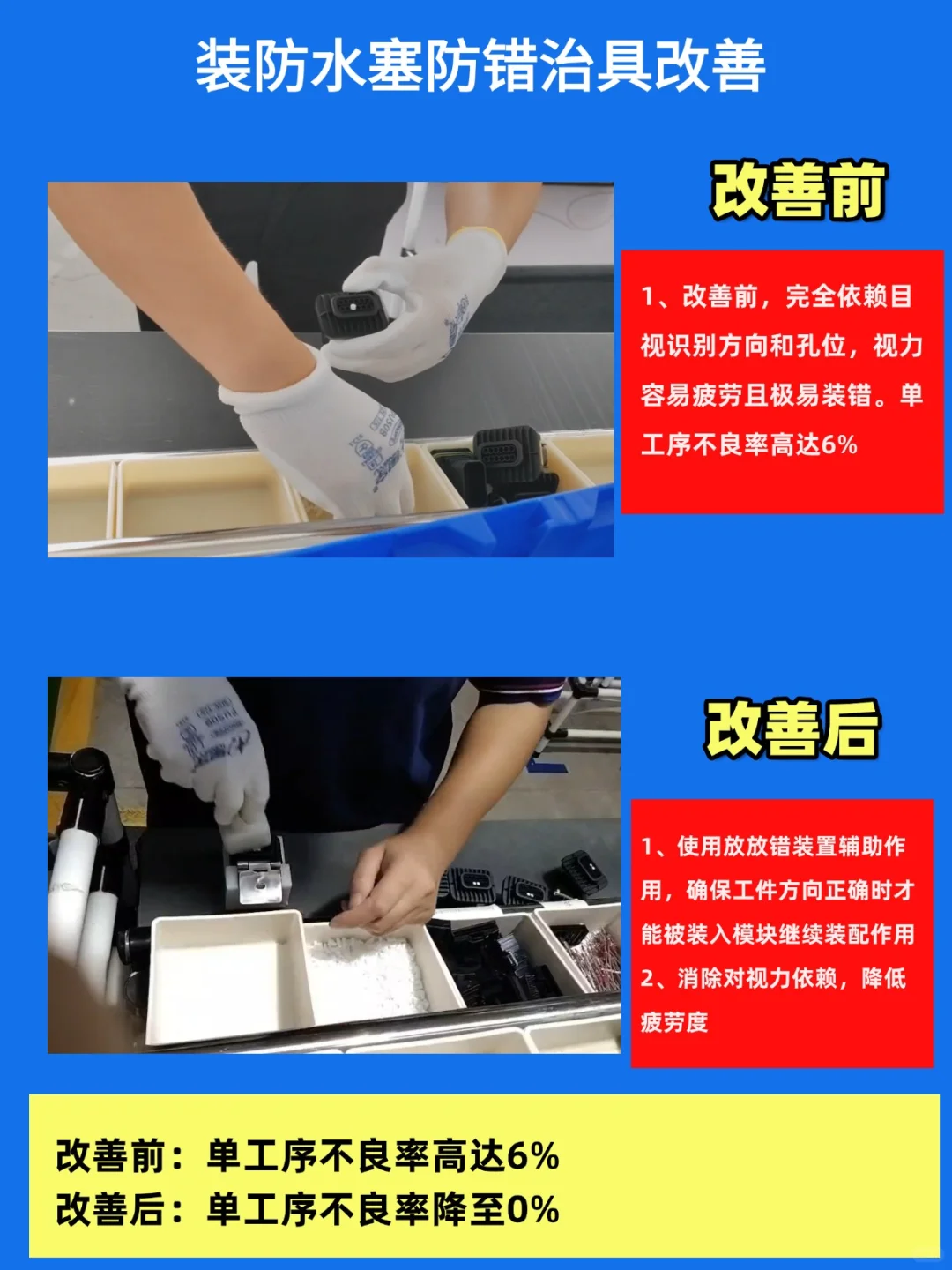 装防水塞防错治具改善

改善前

1、改善前，完全依赖目视识别方向和孔位，视力容易疲劳且极易装错。单工序不良率高达6%

改善后

1、使用放放错装置辅助作用，确保工件方向正确时才能被装入模块继续装配作用
2、消除对视力依赖，降低疲劳度

改善前：单工序不良率高达6%
改善后：单工序不良率降至0%