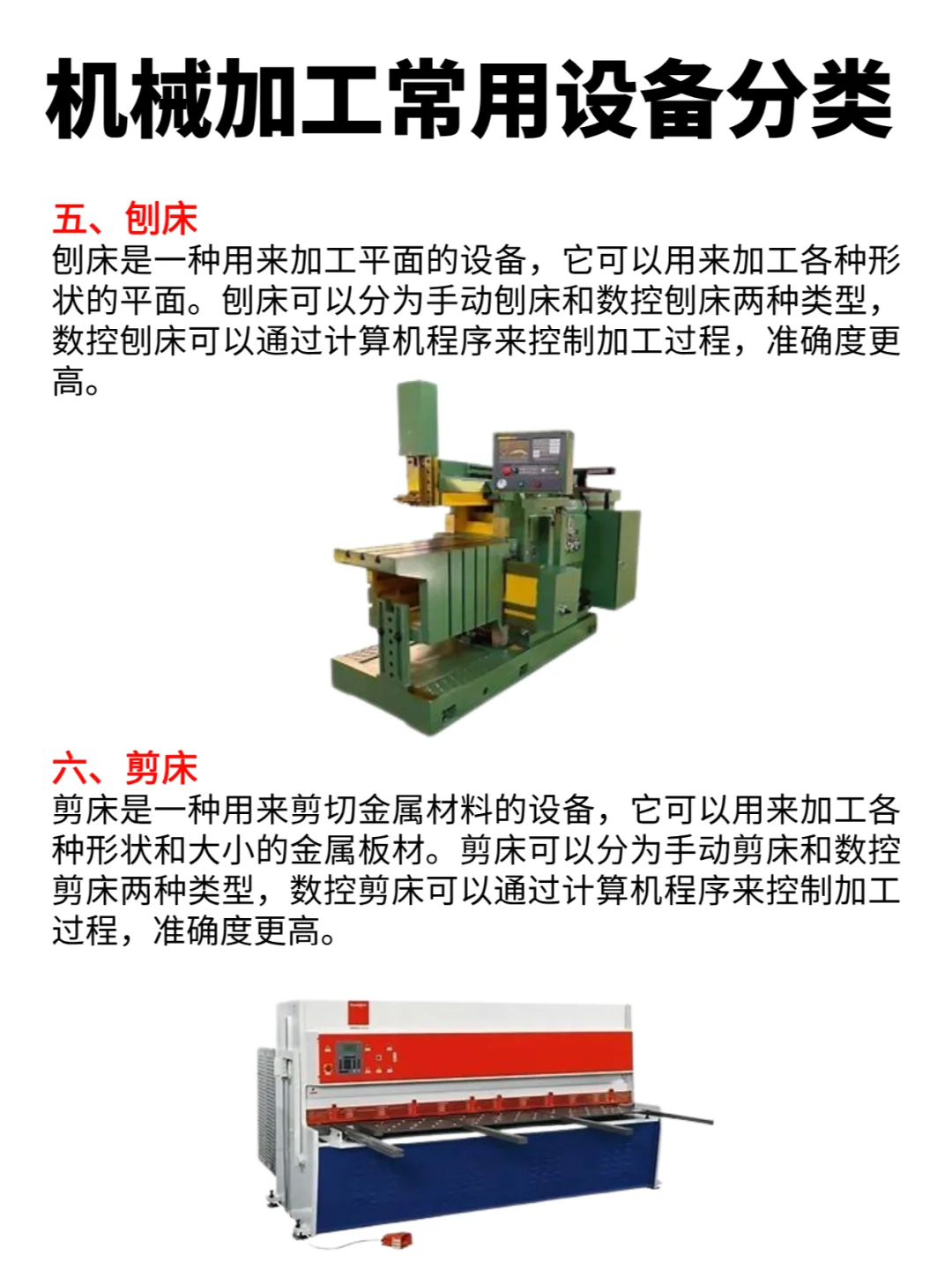 机械加工常用设备分类

五、刨床
刨床是一种用来加工平面的设备，它可以用来加工各种形状的平面。刨床可以分为手动刨床和数控刨床两种类型，数控刨床可以通过计算机程序来控制加工过程，准确度更高。

六、剪床
剪床是一种用来剪切金属材料的设备，它可以用来加工各种形状和大小的金属板材。剪床可以分为手动剪床和数控剪床两种类型，数控剪床可以通过计算机程序来控制加工过程，准确度更高。