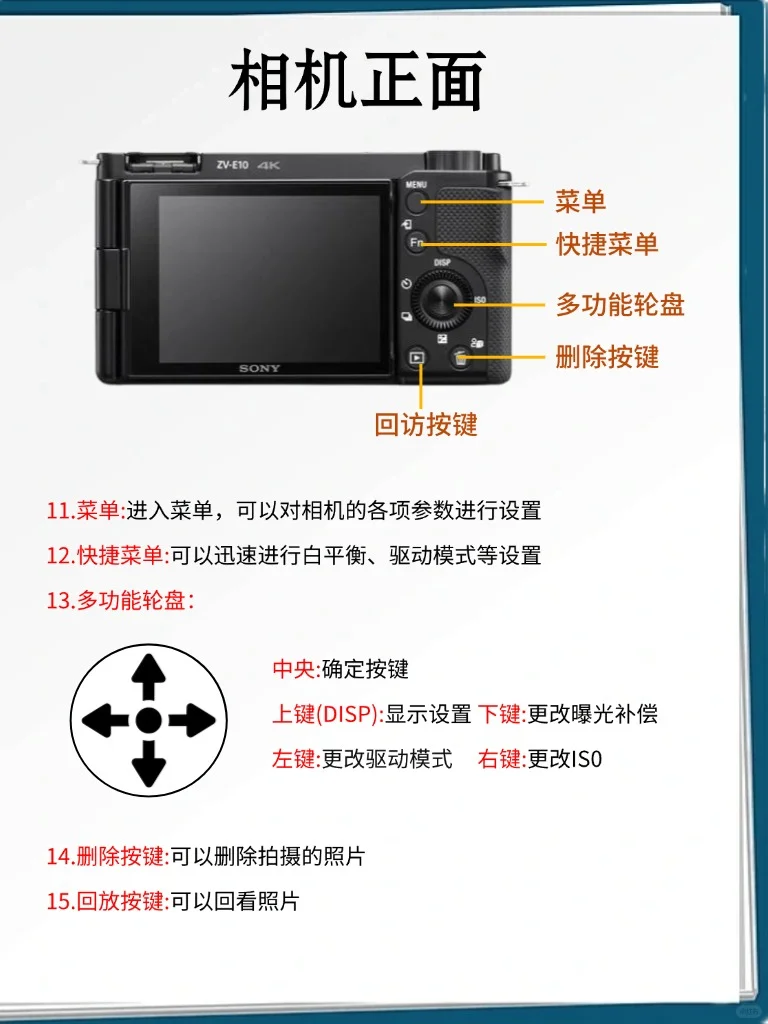 相机正面

ZV-E10 4K

MENU

Fn

DISP

ISO

SONY

菜单

快捷菜单

多功能轮盘

删除按键

回访按键

11.菜单:进入菜单，可以对相机的各项参数进行设置

12.快捷菜单:可以迅速进行白平衡、驱动模式等设置

13.多功能轮盘:

中央:确定按键

上键(DISP):显示设置 下键:更改曝光补偿

左键:更改驱动模式 右键:更改IS0

14.删除按键:可以删除拍摄的照片

15.回放按键:可以回看照片