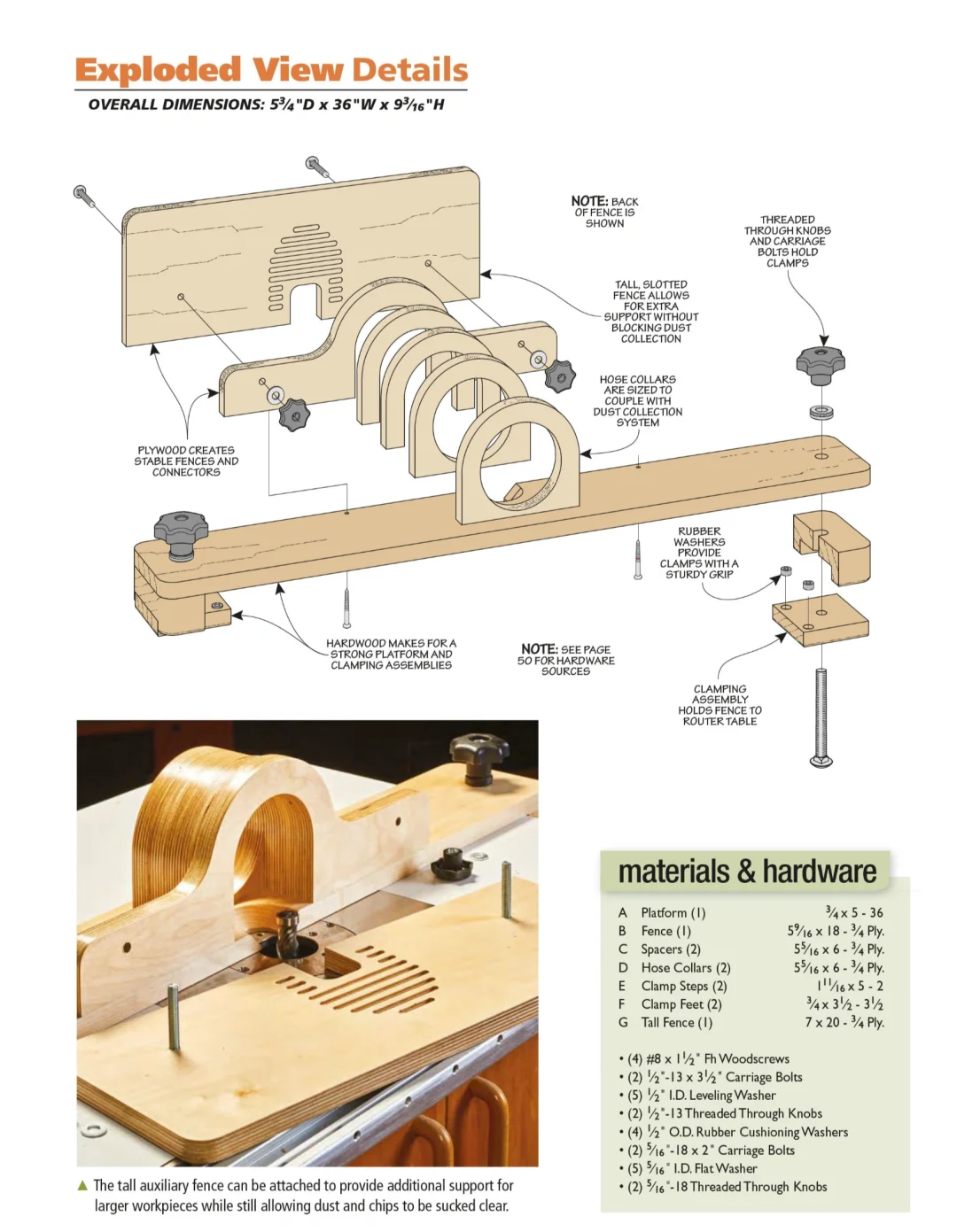 Exploded View Details

OVERALL DIMENSIONS: $5\frac{3}{4}$"D x 36"W x $9\frac{3}{16}$"H

NOTE: BACK OF FENCE IS SHOWN

THREADED THROUGH KNOBS AND CARRIAGE BOLTS HOLD CLAMPS

TALL, SLOTTED FENCE ALLOWS FOR EXTRA SUPPORT WITHOUT BLOCKING DUST COLLECTION

HOSE COLLARS ARE SIZED TO COUPLE WITH DUST COLLECTION SYSTEM

PLYWOOD CREATES STABLE FENCES AND CONNECTORS

RUBBER WASHERS PROVIDE CLAMPS WITH A STURDY GRIP

HARDWOOD MAKES FOR A STRONG PLATFORM AND CLAMPING ASSEMBLIES

NOTE: SEE PAGE 50 FOR HARDWARE SOURCES

CLAMPING ASSEMBLY HOLDS FENCE TO ROUTER TABLE

▲ The tall auxiliary fence can be attached to provide additional support for larger workpieces while still allowing dust and chips to be sucked clear.

materials & hardware

| | | |
|---|---|---|
| A | Platform (1) | $\frac{3}{4}$ x 5 - 36 |
| B | Fence (1) | $5\frac{9}{16}$ x 18 - $\frac{3}{4}$ Ply. |
| C | Spacers (2) | $5\frac{5}{16}$ x 6 - $\frac{3}{4}$ Ply. |
| D | Hose Collars (2) | $5\frac{5}{16}$ x 6 - $\frac{3}{4}$ Ply. |
| E | Clamp Steps (2) | $1\frac{11}{16}$ x 5 - 2 |
| F | Clamp Feet (2) | $\frac{3}{4}$ x $3\frac{1}{2}$ - $3\frac{1}{2}$ |
| G | Tall Fence (1) | 7 x 20 - $\frac{3}{4}$ Ply. |

• (4) #8 x $1\frac{1}{2}$" Fh Woodscrews
• (2) $\frac{1}{2}$"-13 x $3\frac{1}{2}$" Carriage Bolts
• (5) $\frac{1}{2}$" I.D. Leveling Washer
• (2) $\frac{1}{2}$"-13 Threaded Through Knobs
• (4) $\frac{1}{2}$" O.D. Rubber Cushioning Washers
• (2) $\frac{5}{16}$"-18 x 2" Carriage Bolts
• (5) $\frac{5}{16}$" I.D. Flat Washer
• (2) $\frac{5}{16}$"-18 Threaded Through Knobs