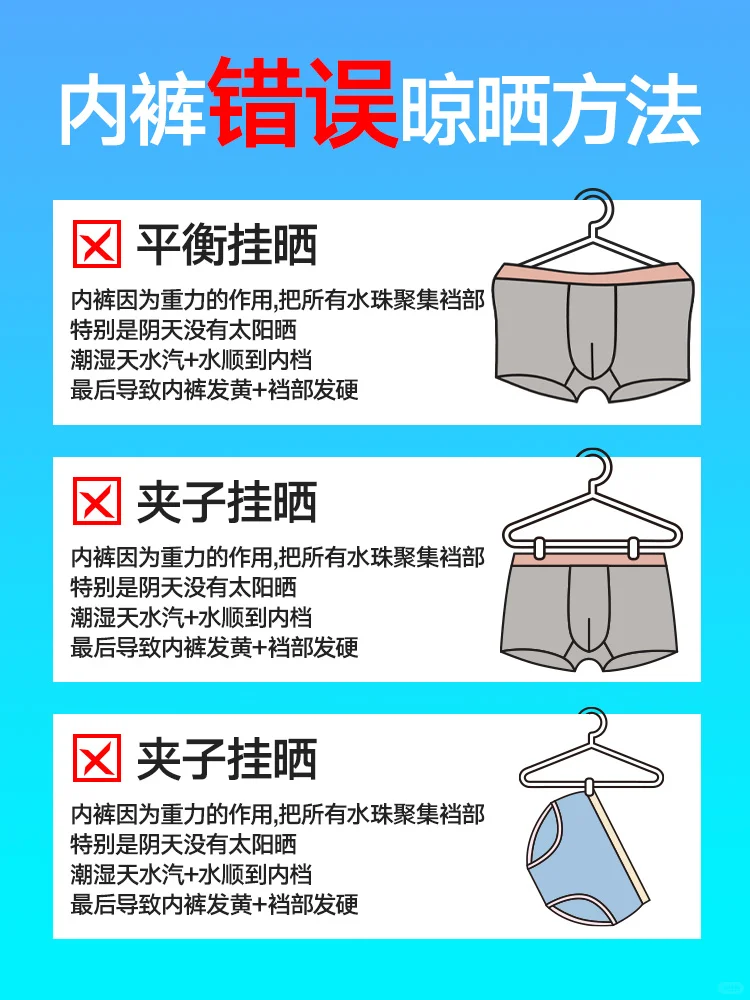 内裤错误晾晒方法

平衡挂晒

内裤因为重力的作用,把所有水珠聚集裆部
特别是阴天没有太阳晒
潮湿天水汽+水顺到内档
最后导致内裤发黄+裆部发硬

夹子挂晒

内裤因为重力的作用,把所有水珠聚集裆部
特别是阴天没有太阳晒
潮湿天水汽+水顺到内档
最后导致内裤发黄+裆部发硬

夹子挂晒

内裤因为重力的作用,把所有水珠聚集裆部
特别是阴天没有太阳晒
潮湿天水汽+水顺到内档
最后导致内裤发黄+裆部发硬