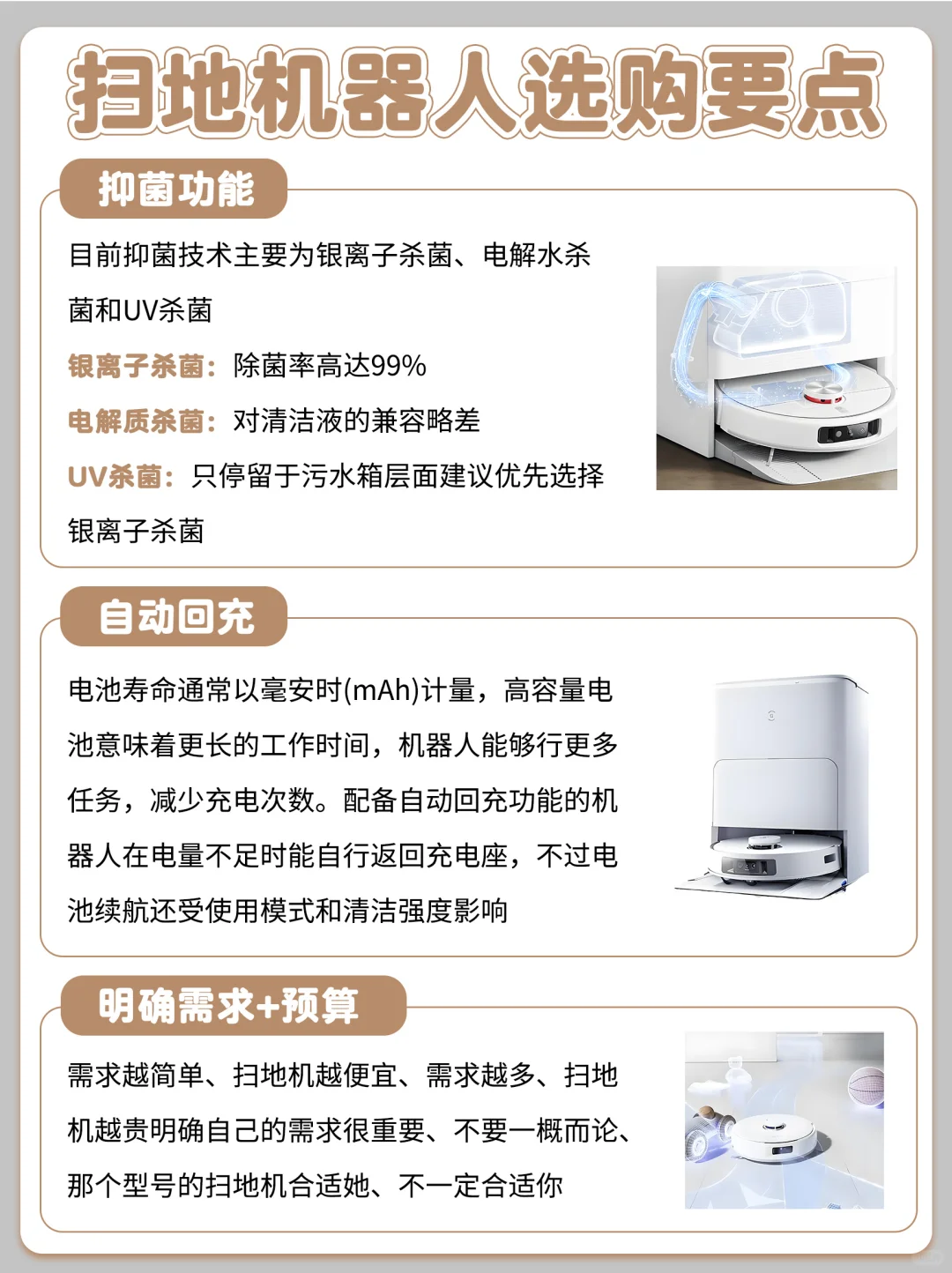 扫地机器人选购要点

抑菌功能

目前抑菌技术主要为银离子杀菌、电解水杀菌和UV杀菌

银离子杀菌：除菌率高达99%

电解质杀菌：对清洁液的兼容略差

UV杀菌：只停留于污水箱层面建议优先选择银离子杀菌

自动回充

电池寿命通常以毫安时(mAh)计量，高容量电池意味着更长的工作时间，机器人能够行更多任务，减少充电次数。配备自动回充功能的机器人在电量不足时能自行返回充电座，不过电池续航还受使用模式和清洁强度影响

明确需求+预算

需求越简单、扫地机越便宜、需求越多、扫地机越贵明确自己的需求很重要、不要一概而论、那个型号的扫地机合适她、不一定合适你