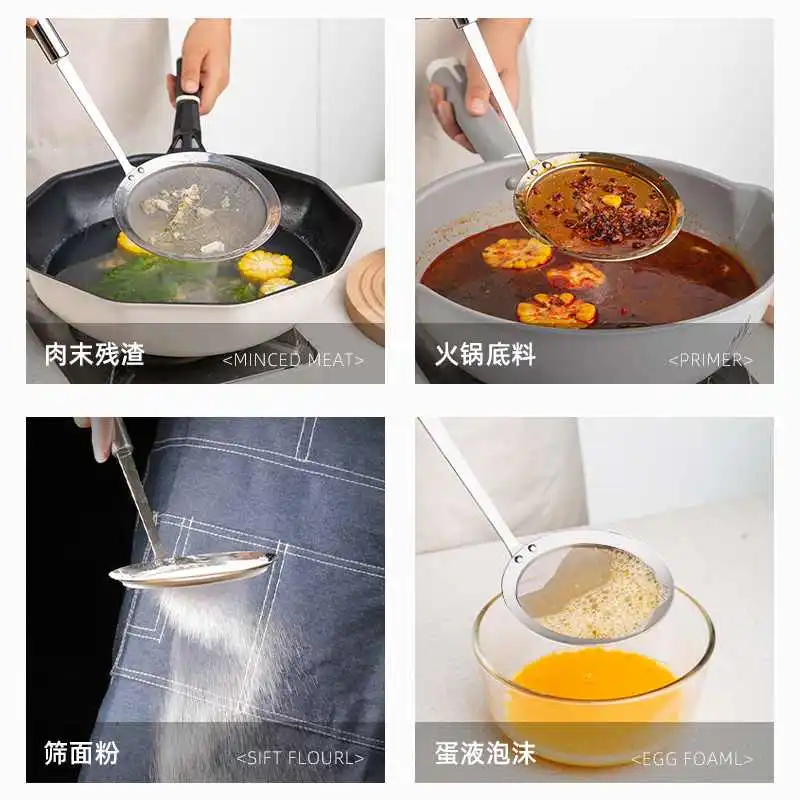 肉末残渣 <MINCED MEAT>

火锅底料 <PRIMER>

筛面粉 <SIFT FLOURL>

蛋液泡沫 <EGG FOAML>