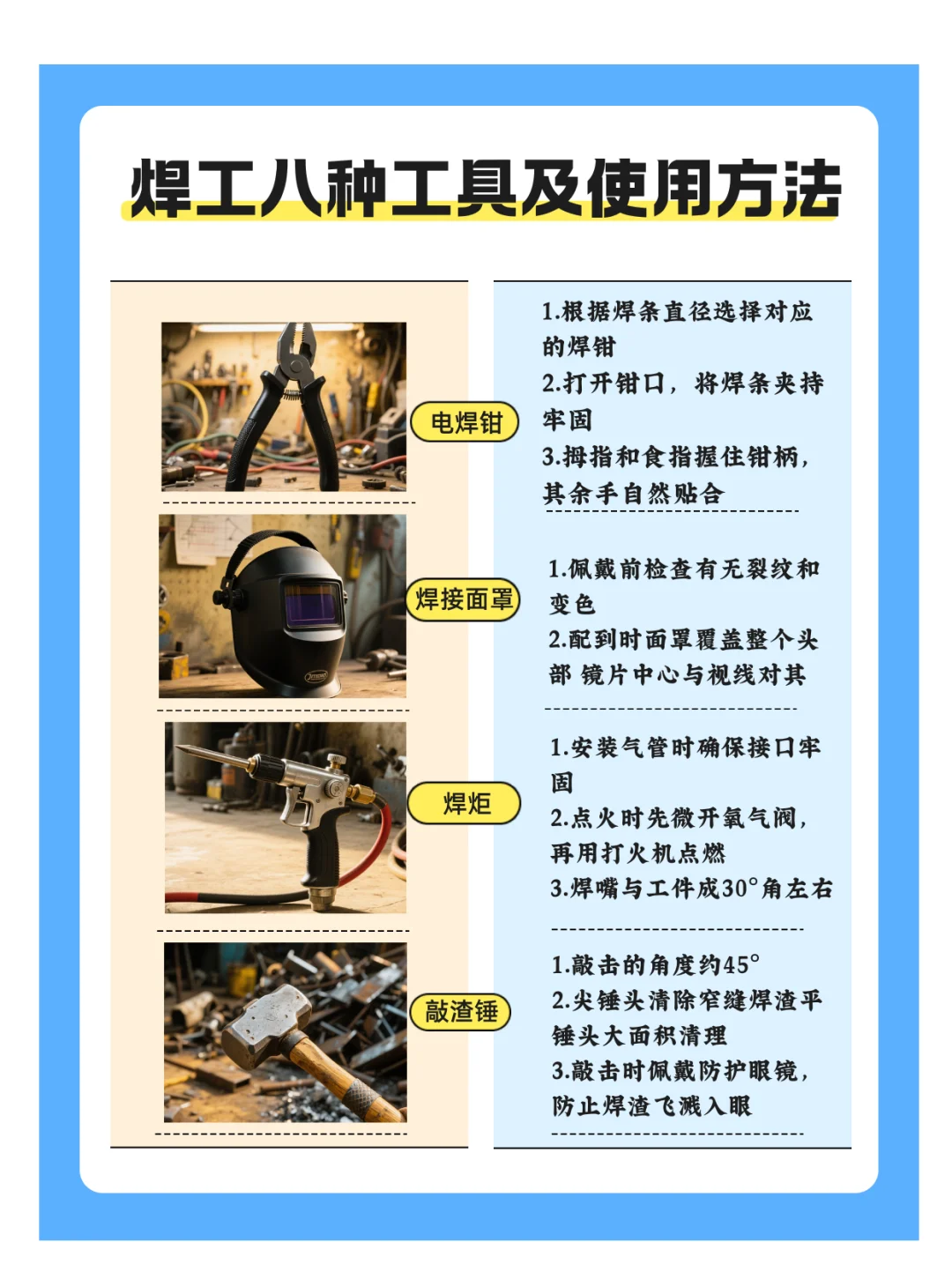 焊工八种工具及使用方法

电焊钳

1.根据焊条直径选择对应的焊钳
2.打开钳口，将焊条夹持牢固
3.拇指和食指握住钳柄，其余手自然贴合

焊接面罩

1.佩戴前检查有无裂纹和变色
2.配到时面罩覆盖整个头部 镜片中心与视线对其

焊炬

1.安装气管时确保接口牢固
2.点火时先微开氧气阀，再用打火机点燃
3.焊嘴与工件成30°角左右

敲渣锤

1.敲击的角度约45°
2.尖锤头清除窄缝焊渣平锤头大面积清理
3.敲击时佩戴防护眼镜，防止焊渣飞溅入眼