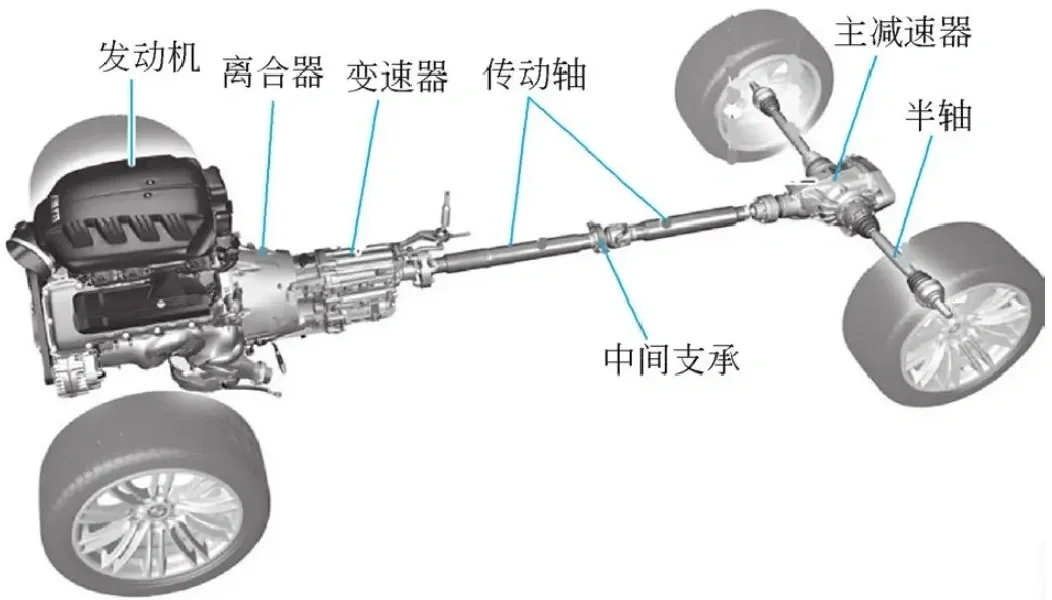 发动机
离合器
变速器
传动轴
主减速器
半轴
中间支承