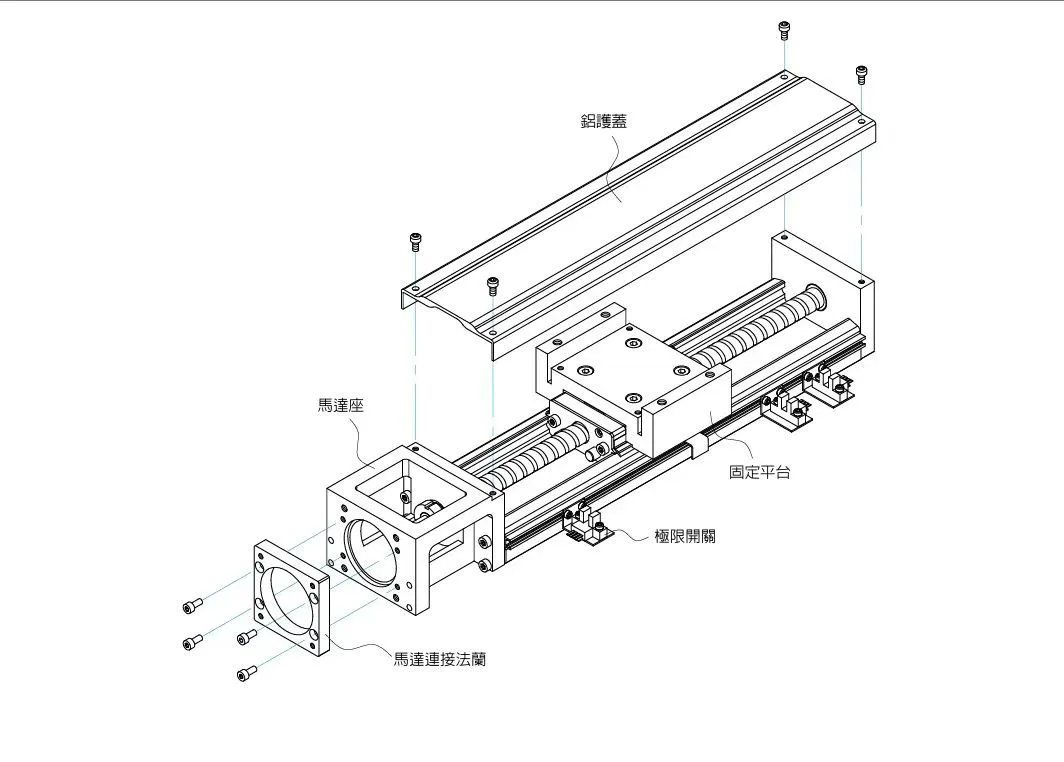 鋁護蓋

馬達座

固定平台

極限開關

馬達連接法蘭