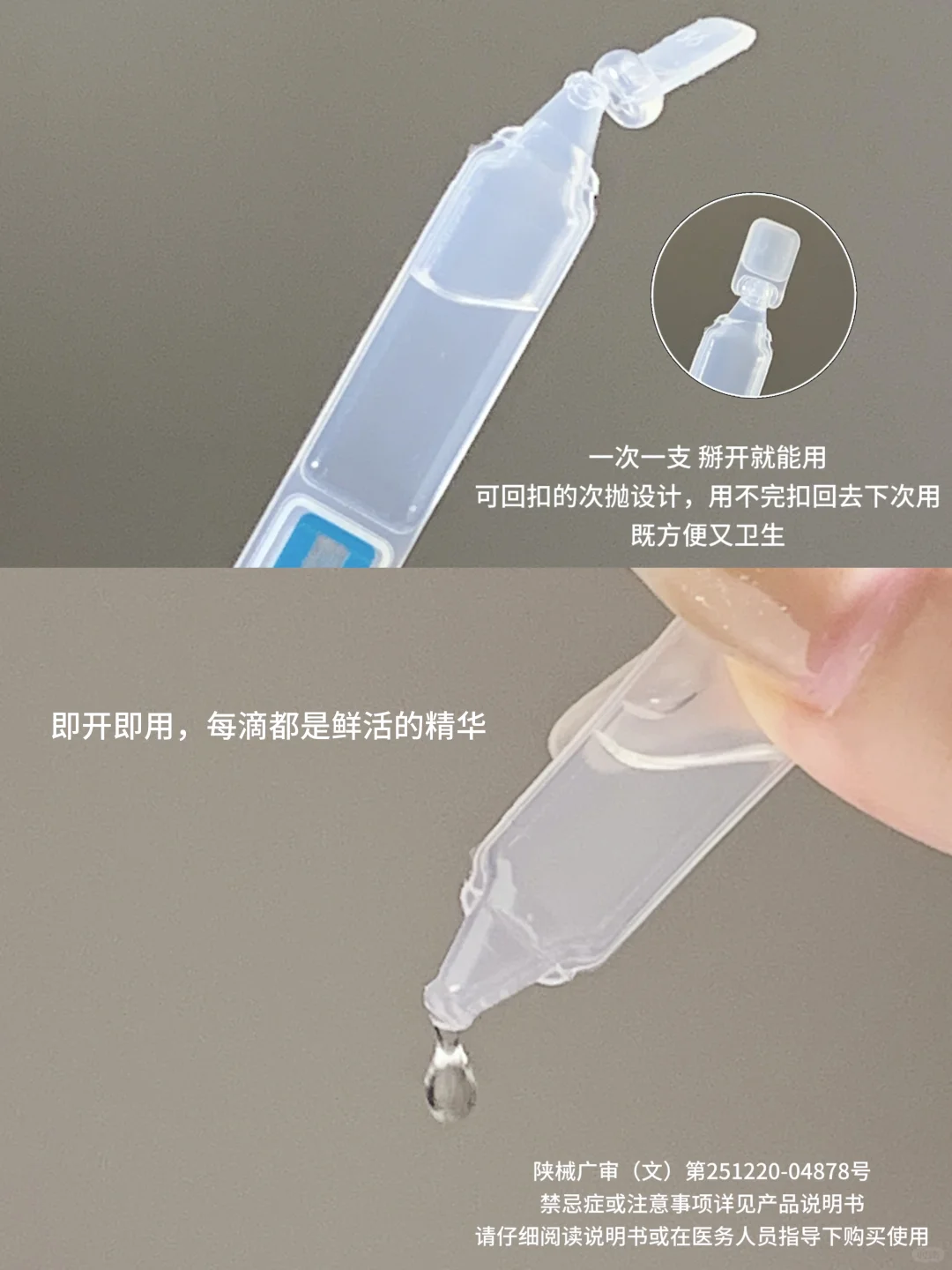 一次一支 掰开就能用
可回扣的次抛设计，用不完扣回去下次用
既方便又卫生

即开即用，每滴都是鲜活的精华

陕械广审（文）第251220-04878号
禁忌症或注意事项详见产品说明书
请仔细阅读说明书或在医务人员指导下购买使用