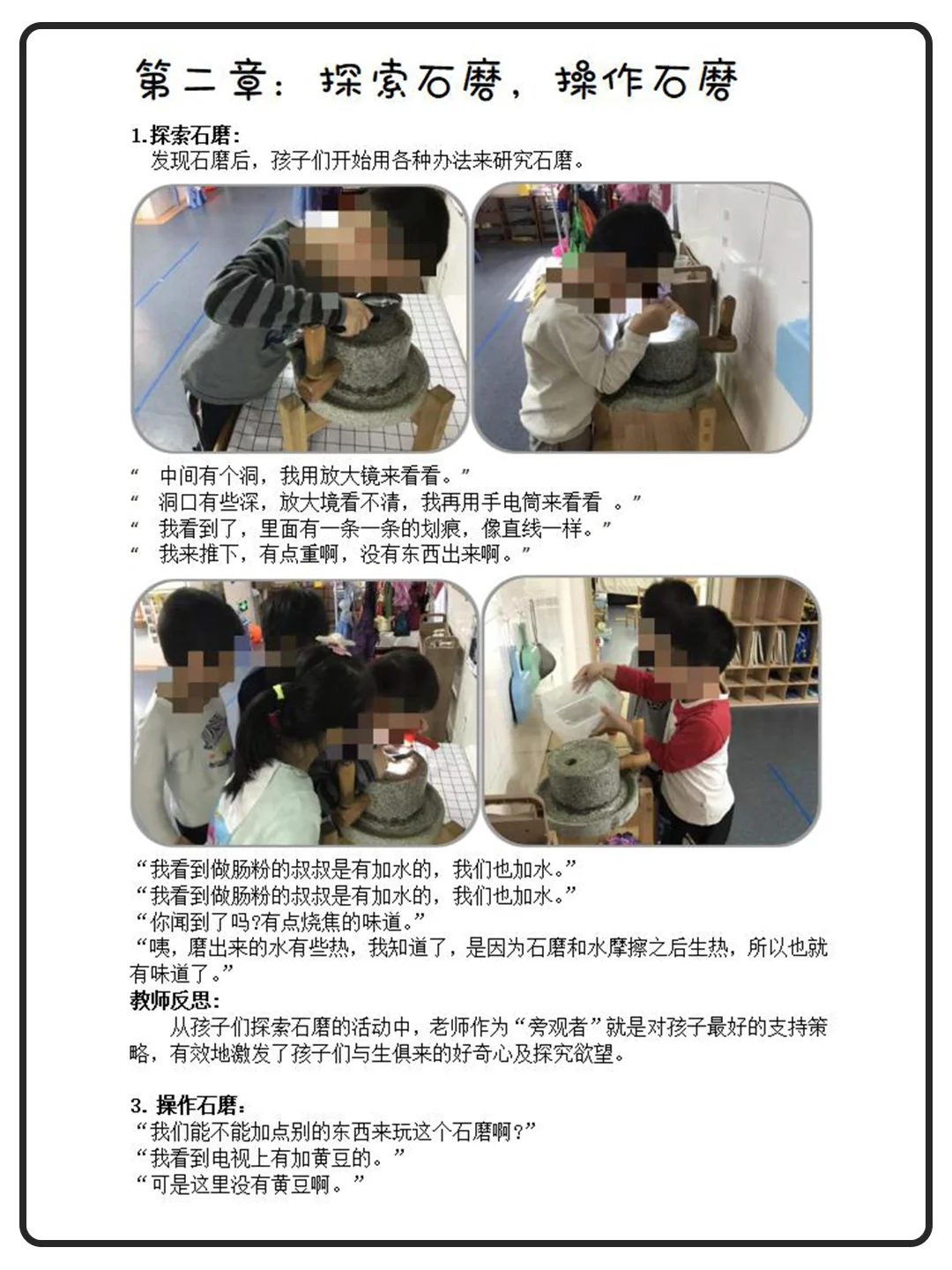 第二章：探索石磨，操作石磨

1.探索石磨：
发现石磨后，孩子们开始用各种办法来研究石磨。

“ 中间有个洞，我用放大镜来看看。”
“ 洞口有些深，放大境看不清，我再用手电筒来看看 。”
“ 我看到了，里面有一条一条的划痕，像直线一样。”
“ 我来推下，有点重啊，没有东西出来啊。”

“我看到做肠粉的叔叔是有加水的，我们也加水。”
“我看到做肠粉的叔叔是有加水的，我们也加水。”
“你闻到了吗?有点烧焦的味道。”
“咦，磨出来的水有些热，我知道了，是因为石磨和水摩擦之后生热，所以也就有味道了。”
教师反思：
从孩子们探索石磨的活动中，老师作为“旁观者”就是对孩子最好的支持策略，有效地激发了孩子们与生俱来的好奇心及探究欲望。

3. 操作石磨：
“我们能不能加点别的东西来玩这个石磨啊?”
“我看到电视上有加黄豆的。”
“可是这里没有黄豆啊。”