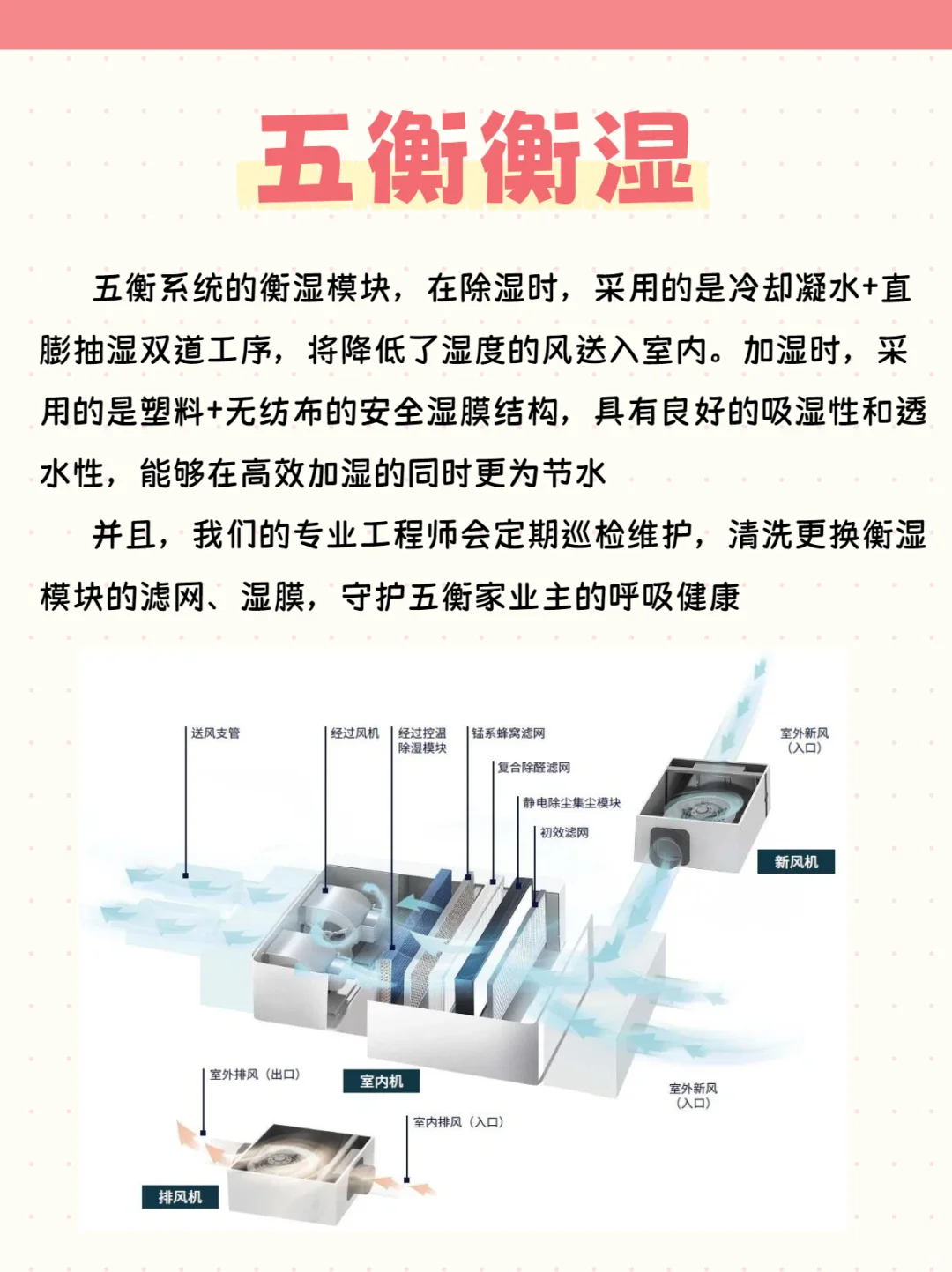 五衡衡湿

五衡系统的衡湿模块，在除湿时，采用的是冷却凝水+直膨抽湿双道工序，将降低了湿度的风送入室内。加湿时，采用的是塑料+无纺布的安全湿膜结构，具有良好的吸湿性和透水性，能够在高效加湿的同时更为节水

并且，我们的专业工程师会定期巡检维护，清洗更换衡湿模块的滤网、湿膜，守护五衡家业主的呼吸健康

送风支管

经过风机

经过控温除湿模块

锰系蜂窝滤网

复合除醛滤网

静电除尘集尘模块

初效滤网

室外新风（入口）

新风机

室外排风（出口）

室内机

室外新风（入口）

室内排风（入口）

排风机