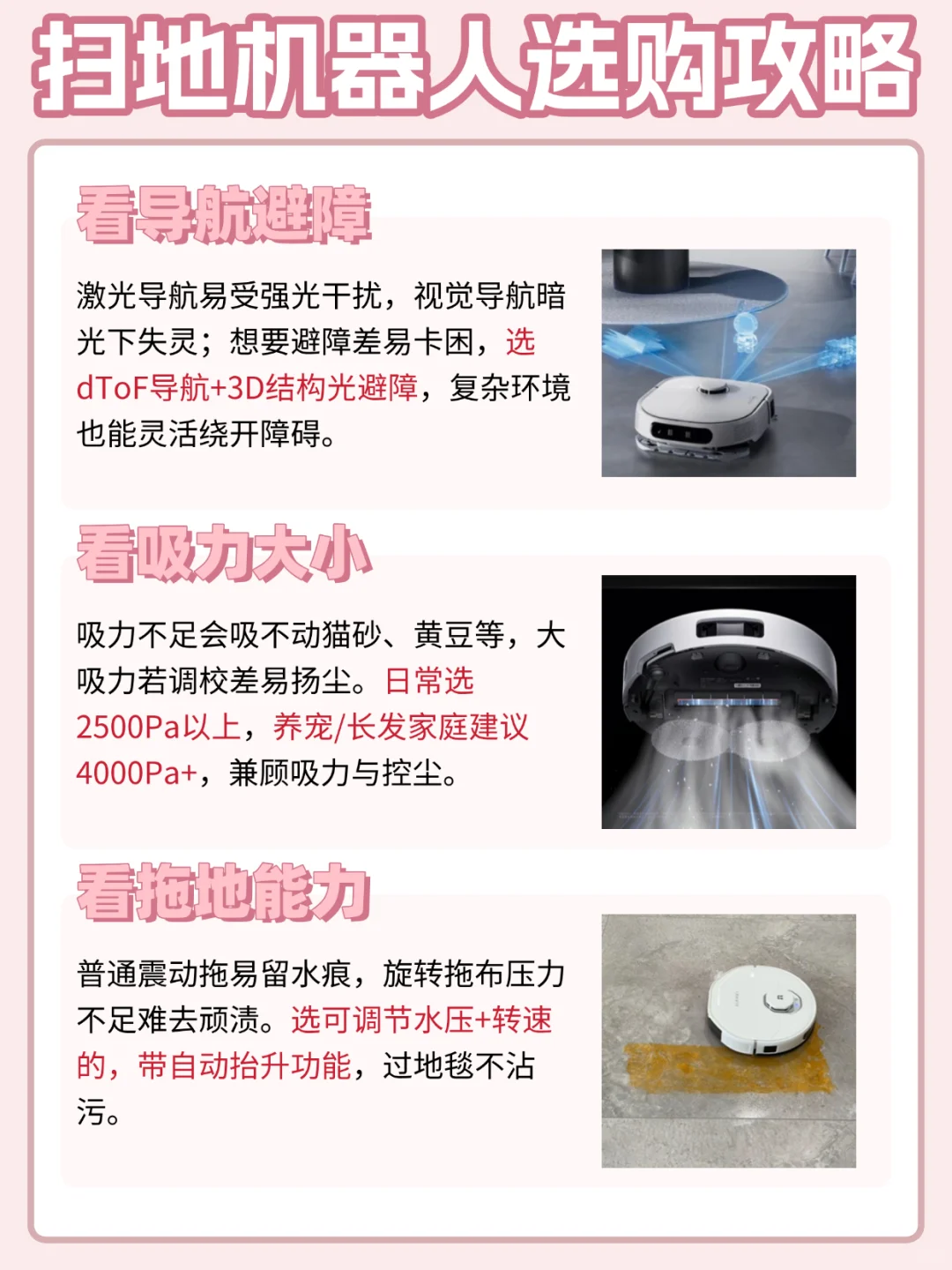 扫地机器人选购攻略

看导航避障

激光导航易受强光干扰，视觉导航暗光下失灵；想要避障差易卡困，选dToF导航+3D结构光避障，复杂环境也能灵活绕开障碍。

看吸力大小

吸力不足会吸不动猫砂、黄豆等，大吸力若调校差易扬尘。日常选2500Pa以上，养宠/长发家庭建议4000Pa+，兼顾吸力与控尘。

看拖地能力

普通震动拖易留水痕，旋转拖布压力不足难去顽渍。选可调节水压+转速的，带自动抬升功能，过地毯不沾污。