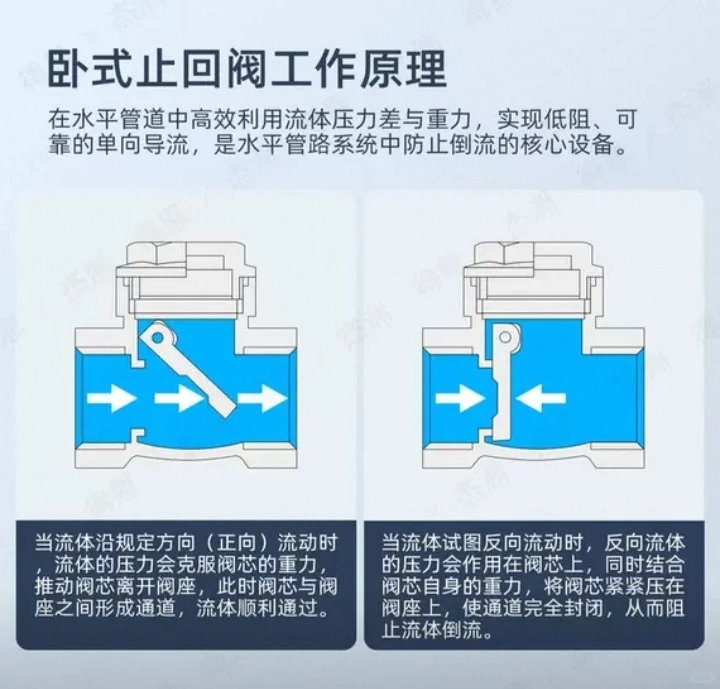 卧式止回阀工作原理

在水平管道中高效利用流体压力差与重力，实现低阻、可靠的单向导流，是水平管路系统中防止倒流的核心设备。

当流体沿规定方向（正向）流动时，流体的压力会克服阀芯的重力，推动阀芯离开阀座，此时阀芯与阀座之间形成通道，流体顺利通过。

当流体试图反向流动时，反向流体的压力会作用在阀芯上，同时结合阀芯自身的重力，将阀芯紧紧压在阀座上，使通道完全封闭，从而阻止流体倒流。