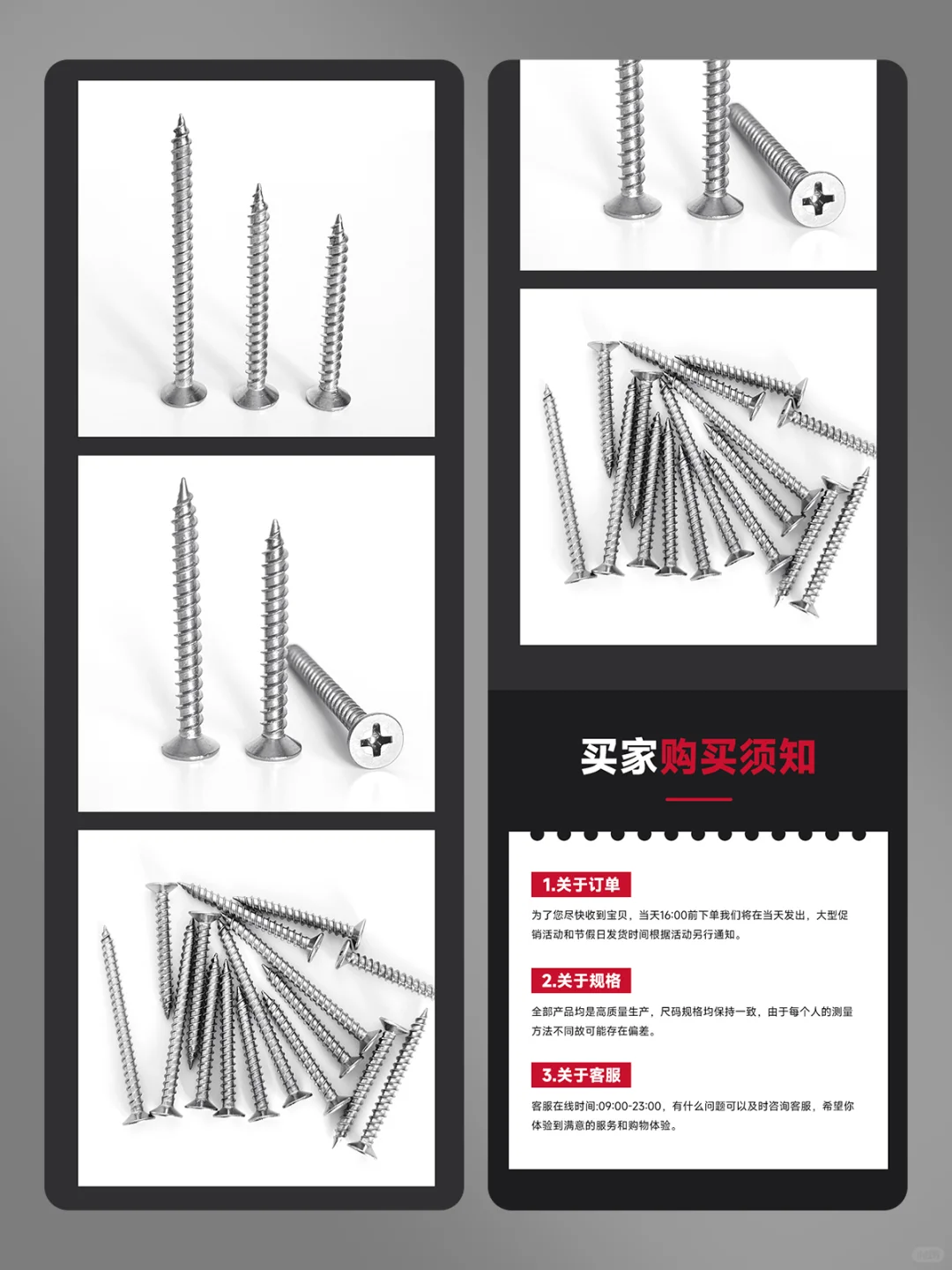 买家购买须知

1.关于订单

为了您尽快收到宝贝，当天16:00前下单我们将在当天发出，大型促销活动和节假日发货时间根据活动另行通知。

2.关于规格

全部产品均是高质量生产，尺码规格均保持一致，由于每个人的测量方法不同故可能存在偏差。

3.关于客服

客服在线时间:09:00-23:00，有什么问题可以及时咨询客服，希望你体验到满意的服务和购物体验。