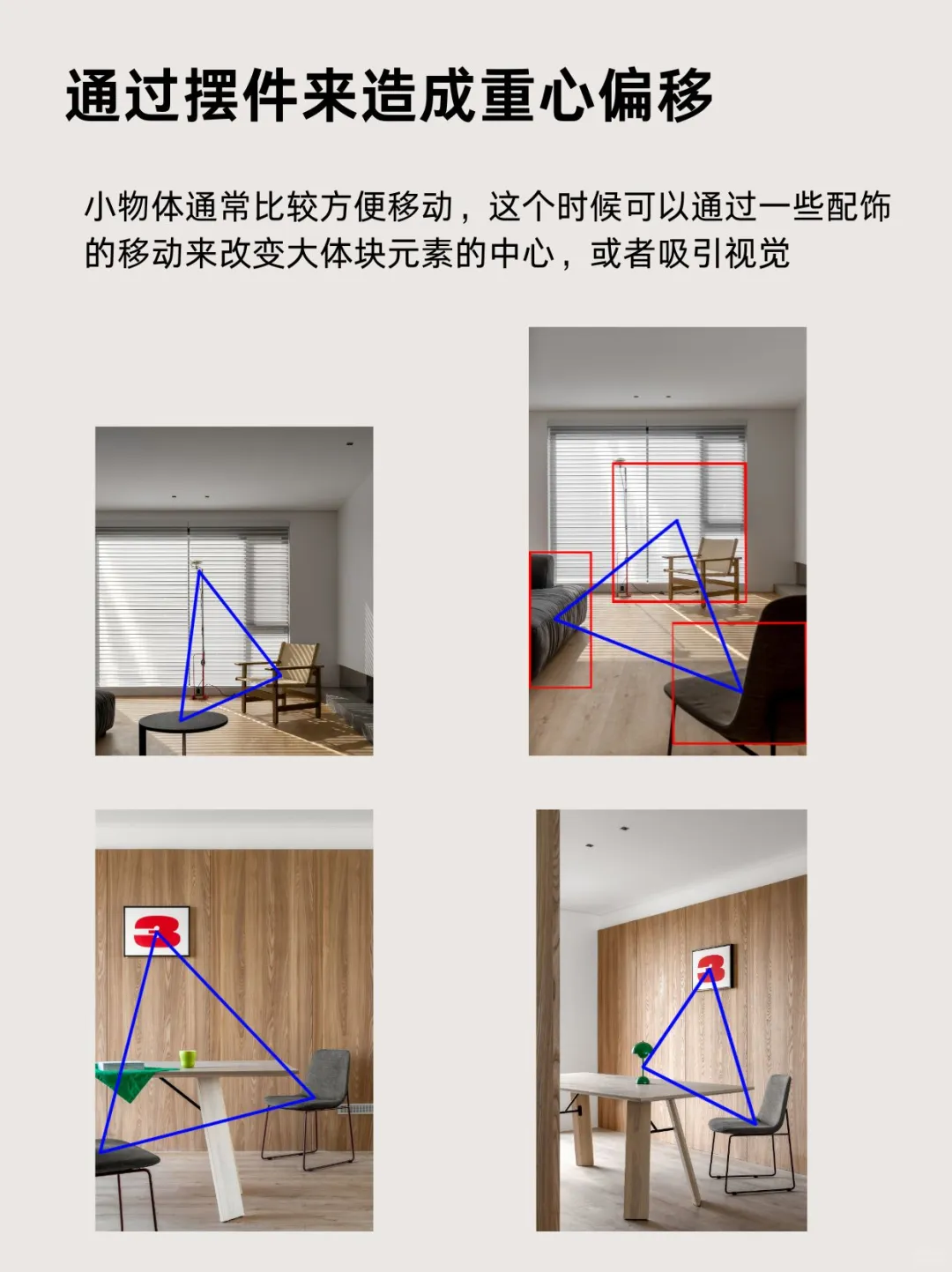 通过摆件来造成重心偏移

小物体通常比较方便移动，这个时候可以通过一些配饰的移动来改变大体块元素的中心，或者吸引视觉

3

3