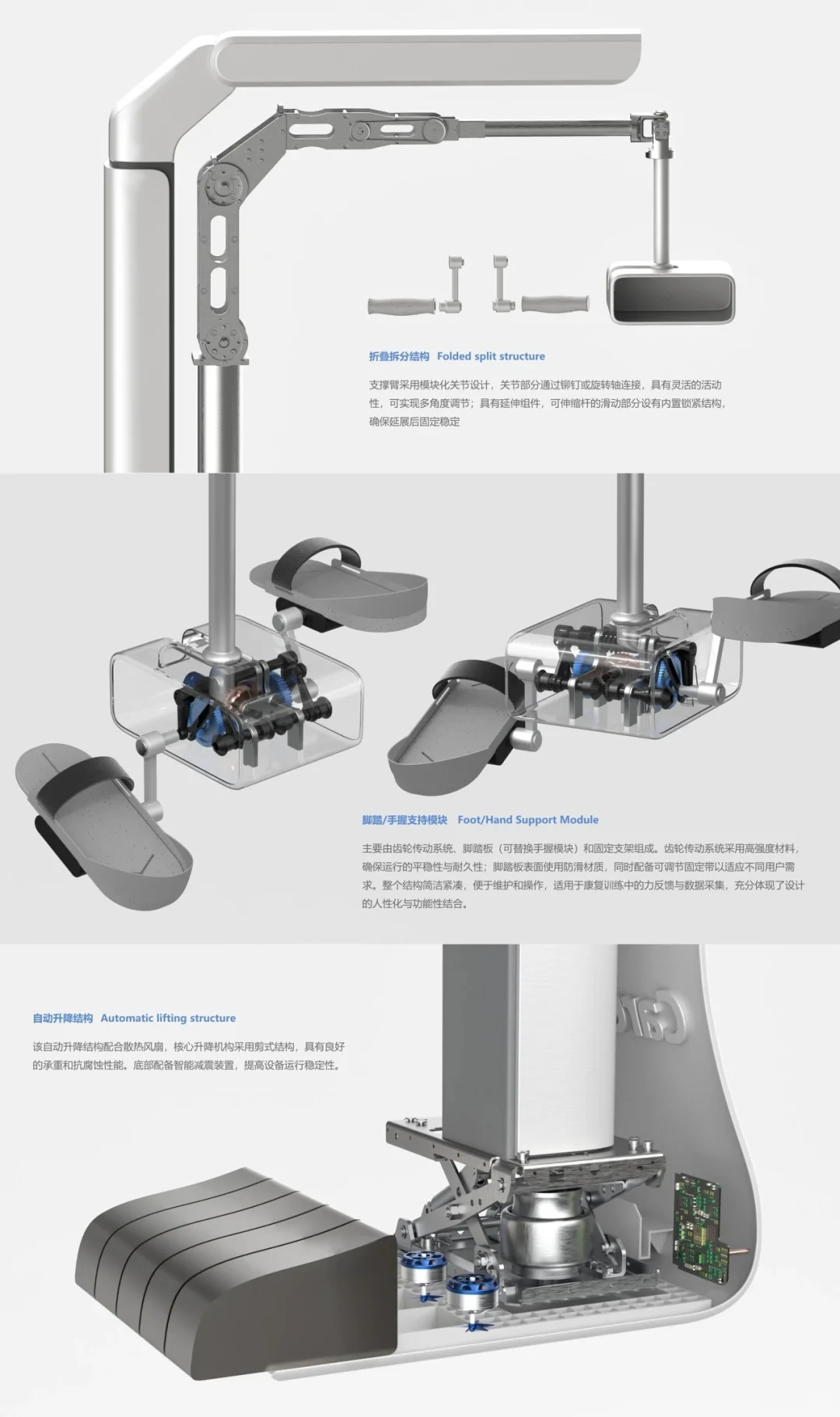 折叠拆分结构 Folded split structure

支撑臂采用模块化关节设计，关节部分通过铆钉或旋转轴连接，具有灵活的活动性，可实现多角度调节；具有延伸组件，可伸缩杆的滑动部分设有内置锁紧结构，确保延展后固定稳定

脚踏/手握支持模块 Foot/Hand Support Module

主要由齿轮传动系统、脚踏板（可替换手握模块）和固定支架组成。齿轮传动系统采用高强度材料，确保运行的平稳性与耐久性；脚踏板表面使用防滑材质，同时配备可调节固定带以适应不同用户需求。整个结构简洁紧凑，便于维护和操作，适用于康复训练中的力反馈与数据采集，充分体现了设计的人性化与功能性结合。

自动升降结构 Automatic lifting structure

该自动升降结构配合散热风扇，核心升降机构采用剪式结构，具有良好的承重和抗腐蚀性能。底部配备智能减震装置，提高设备运行稳定性。