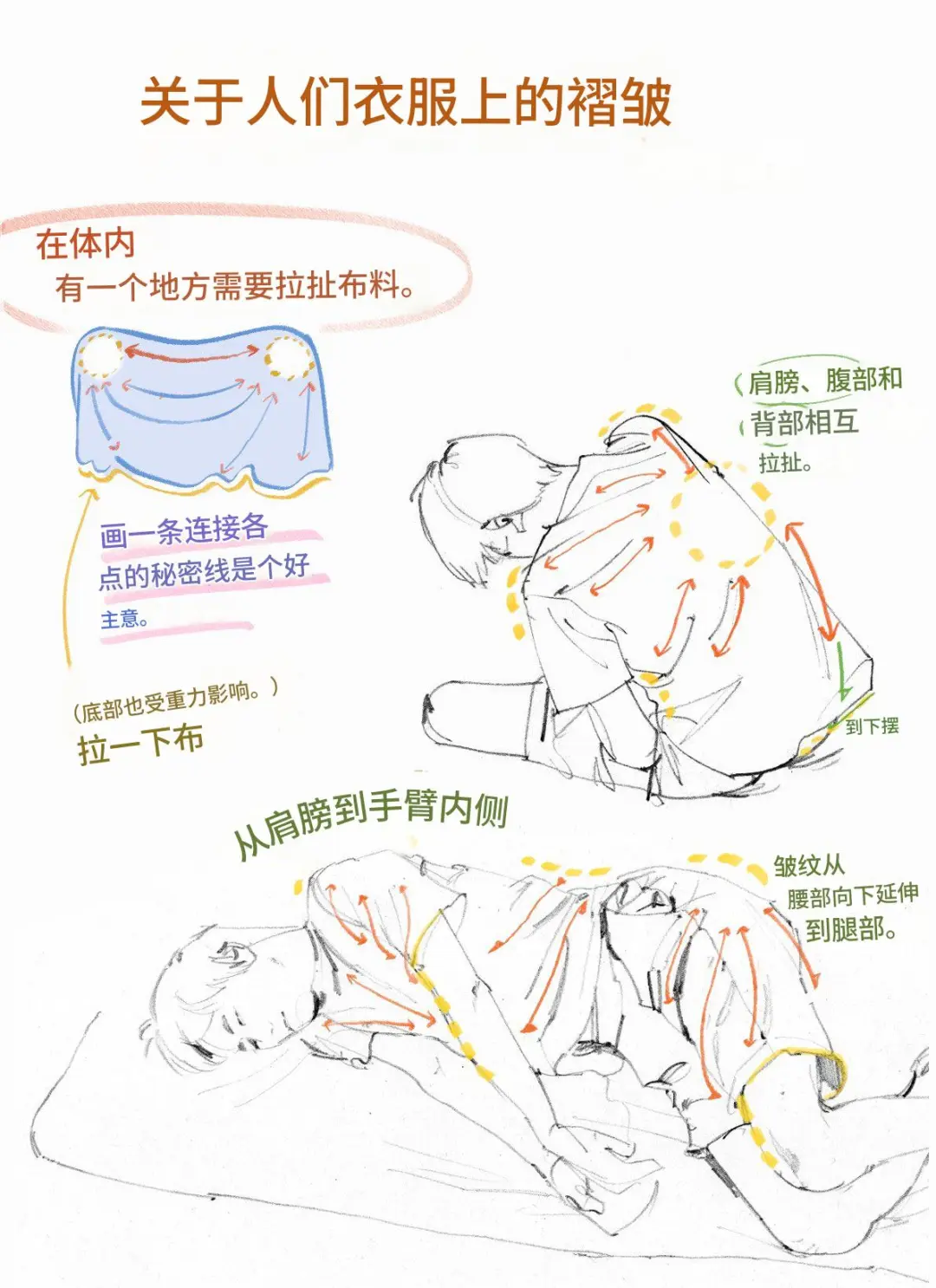 关于人们衣服上的褶皱

在体内
有一个地方需要拉扯布料。

画一条连接各点的秘密线是个好主意。

(底部也受重力影响。)
拉一下布

肩膀、腹部和背部相互拉扯。

到下摆

从肩膀到手臂内侧

皱纹从腰部向下延伸到腿部。