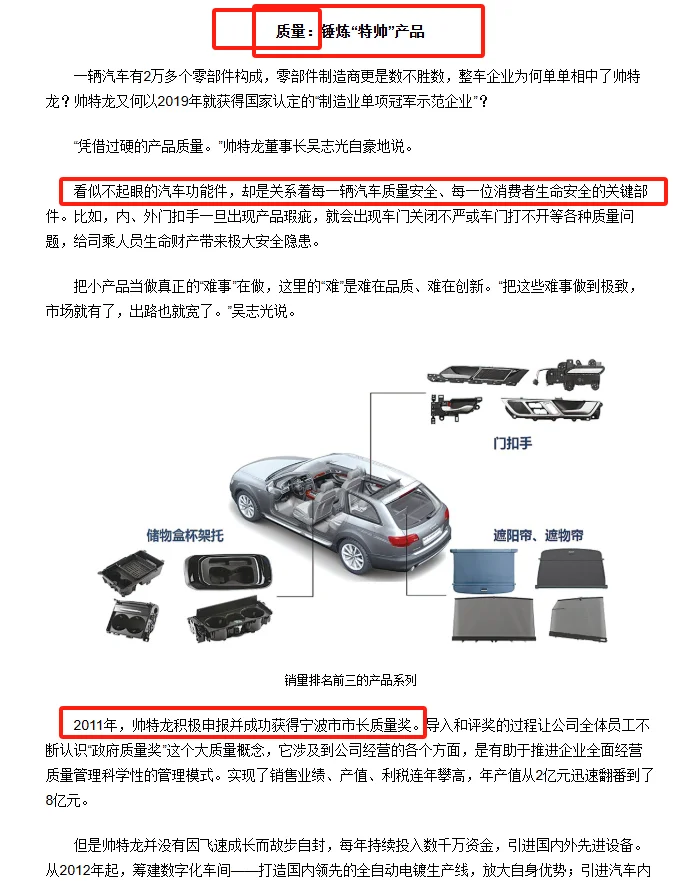 质量：锤炼“特帅”产品

一辆汽车有2万多个零部件构成，零部件制造商更是数不胜数，整车企业为何单单相中了帅特龙？帅特龙又何以2019年就获得国家认定的“制造业单项冠军示范企业”？

“凭借过硬的产品质量。”帅特龙董事长吴志光自豪地说。

看似不起眼的汽车功能件，却是关系着每一辆汽车质量安全、每一位消费者生命安全的关键部件。比如，内、外门扣手一旦出现产品瑕疵，就会出现车门关闭不严或车门打不开等各种质量问题，给司乘人员生命财产带来极大安全隐患。

把小产品当做真正的“难事”在做，这里的“难”是难在品质、难在创新。“把这些难事做到极致，市场就有了，出路也就宽了。”吴志光说。

门扣手

储物盒杯架托

遮阳帘、遮物帘

销量排名前三的产品系列

2011年，帅特龙积极申报并成功获得宁波市市长质量奖。导入和评奖的过程让公司全体员工不断认识“政府质量奖”这个大质量概念，它涉及到公司经营的各个方面，是有助于推进企业全面经营质量管理科学性的管理模式。实现了销售业绩、产值、利税连年攀高，年产值从2亿元迅速翻番到了8亿元。

但是帅特龙并没有因飞速成长而故步自封，每年持续投入数千万资金，引进国内外先进设备。从2012年起，筹建数字化车间——打造国内领先的全自动电镀生产线，放大自身优势；引进汽车内