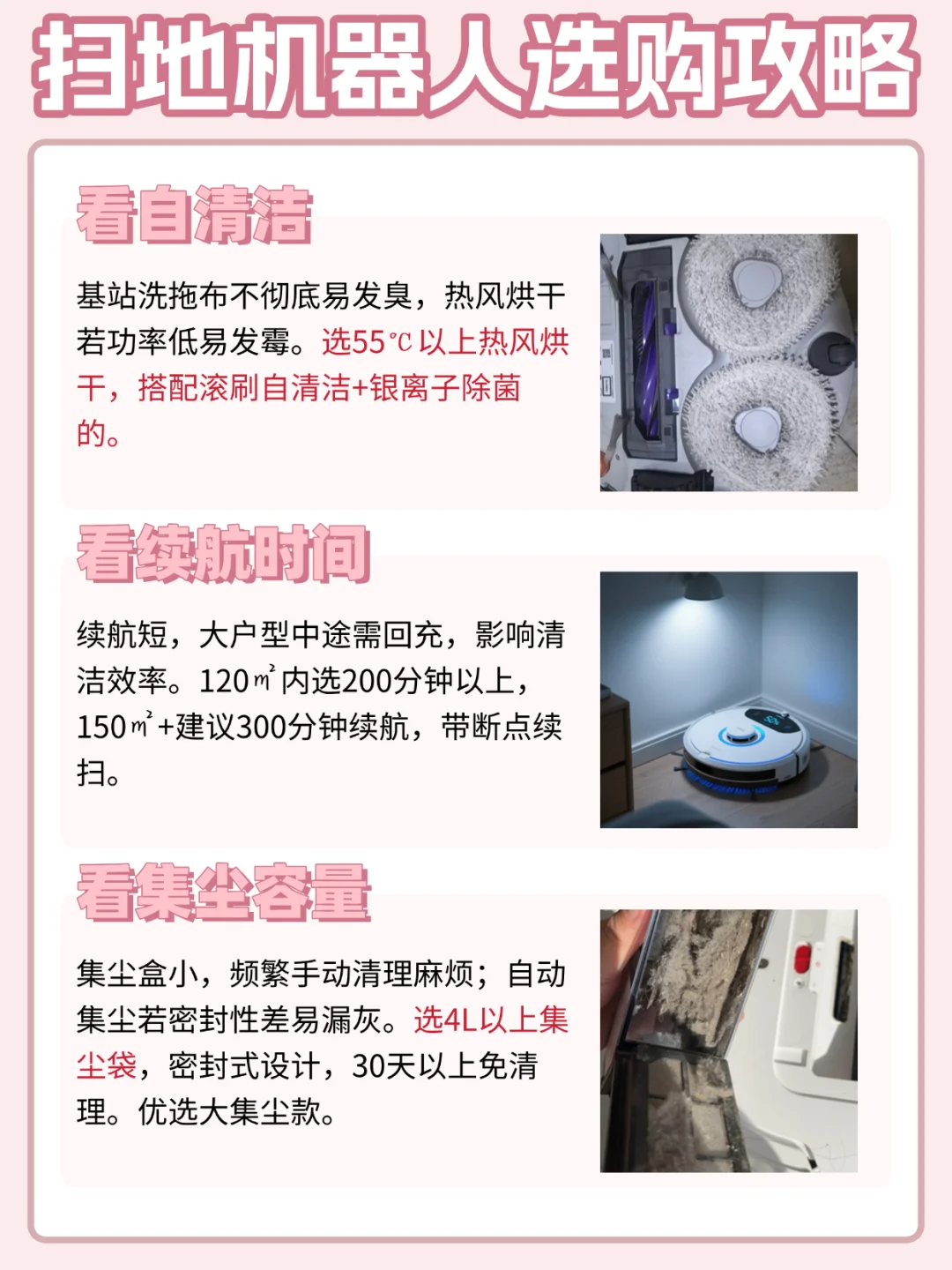 扫地机器人选购攻略

看自清洁

基站洗拖布不彻底易发臭，热风烘干若功率低易发霉。选55℃以上热风烘干，搭配滚刷自清洁+银离子除菌的。

看续航时间

续航短，大户型中途需回充，影响清洁效率。120㎡内选200分钟以上，150㎡+建议300分钟续航，带断点续扫。

看集尘容量

集尘盒小，频繁手动清理麻烦；自动集尘若密封性差易漏灰。选4L以上集尘袋，密封式设计，30天以上免清理。优选大集尘款。