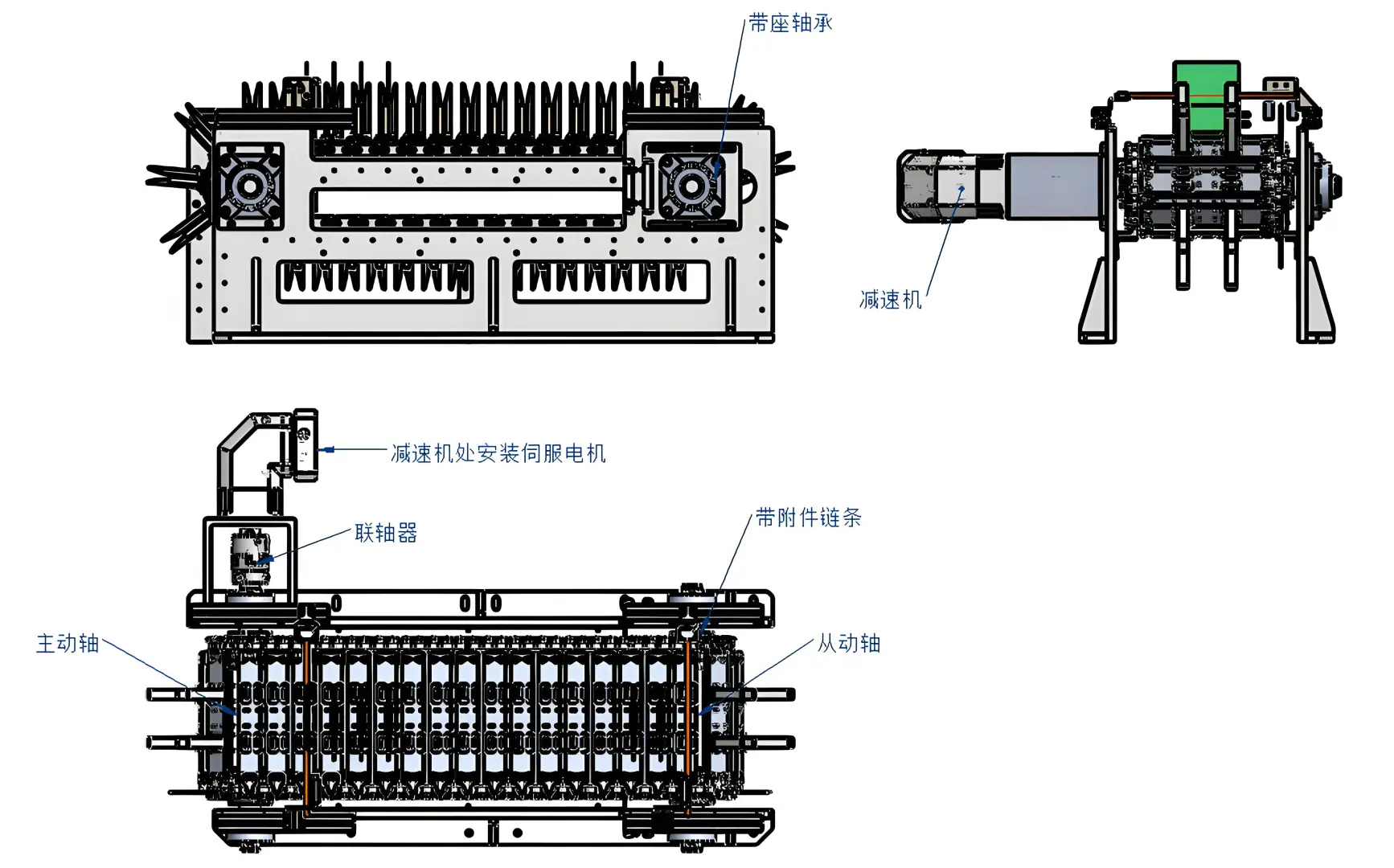 带座轴承

减速机

减速机处安装伺服电机

联轴器

带附件链条

主动轴

从动轴