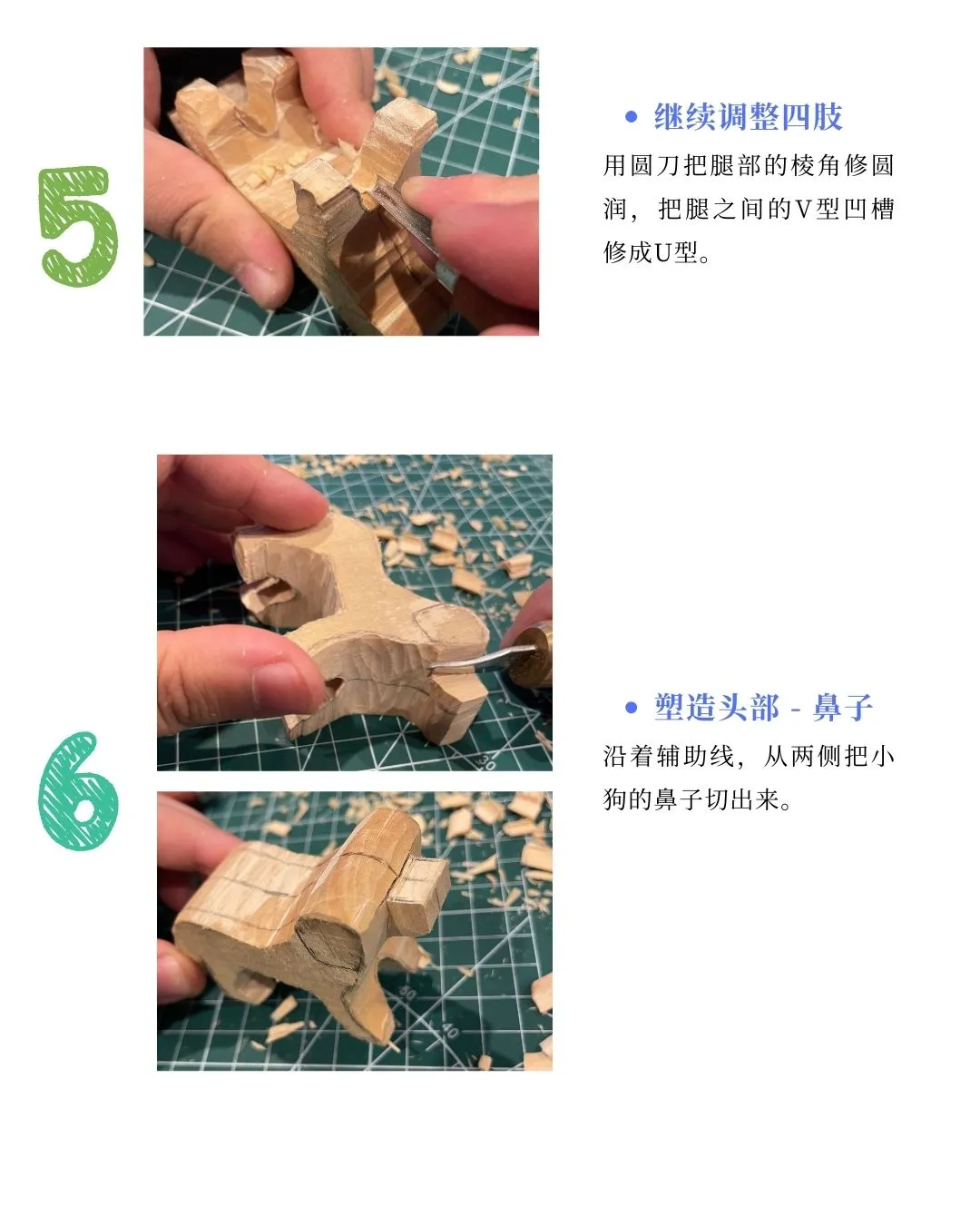 5

• 继续调整四肢

用圆刀把腿部的棱角修圆润，把腿之间的V型凹槽修成U型。

6

• 塑造头部 - 鼻子

沿着辅助线，从两侧把小狗的鼻子切出来。