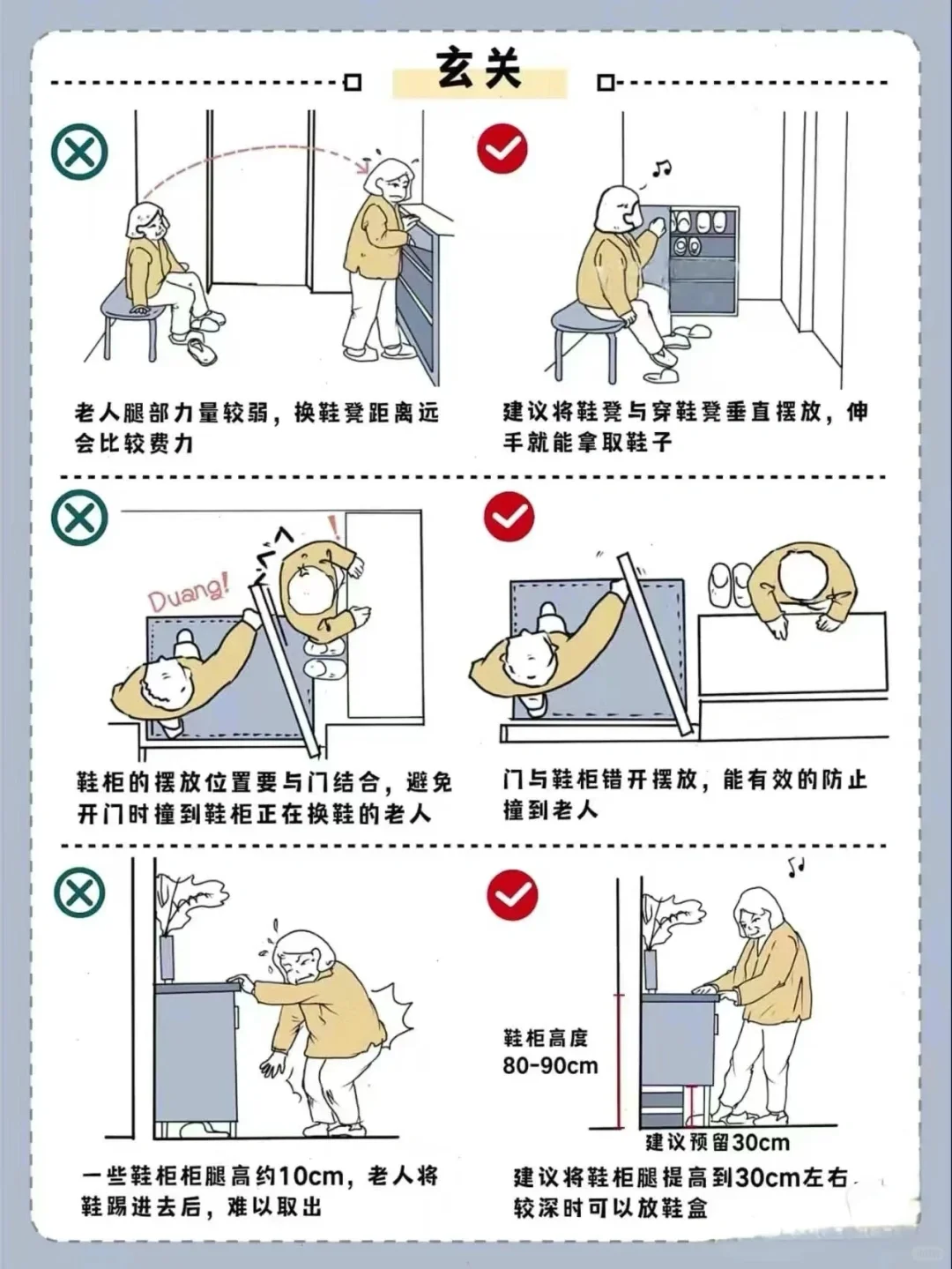 玄关

老人腿部力量较弱，换鞋凳距离远会比较费力

建议将鞋凳与穿鞋凳垂直摆放，伸手就能拿取鞋子

Duang!

鞋柜的摆放位置要与门结合，避免开门时撞到鞋柜正在换鞋的老人

门与鞋柜错开摆放，能有效的防止撞到老人

一些鞋柜柜腿高约10cm，老人将鞋踢进去后，难以取出

鞋柜高度
80-90cm

建议预留30cm

建议将鞋柜腿提高到30cm左右，较深时可以放鞋盒