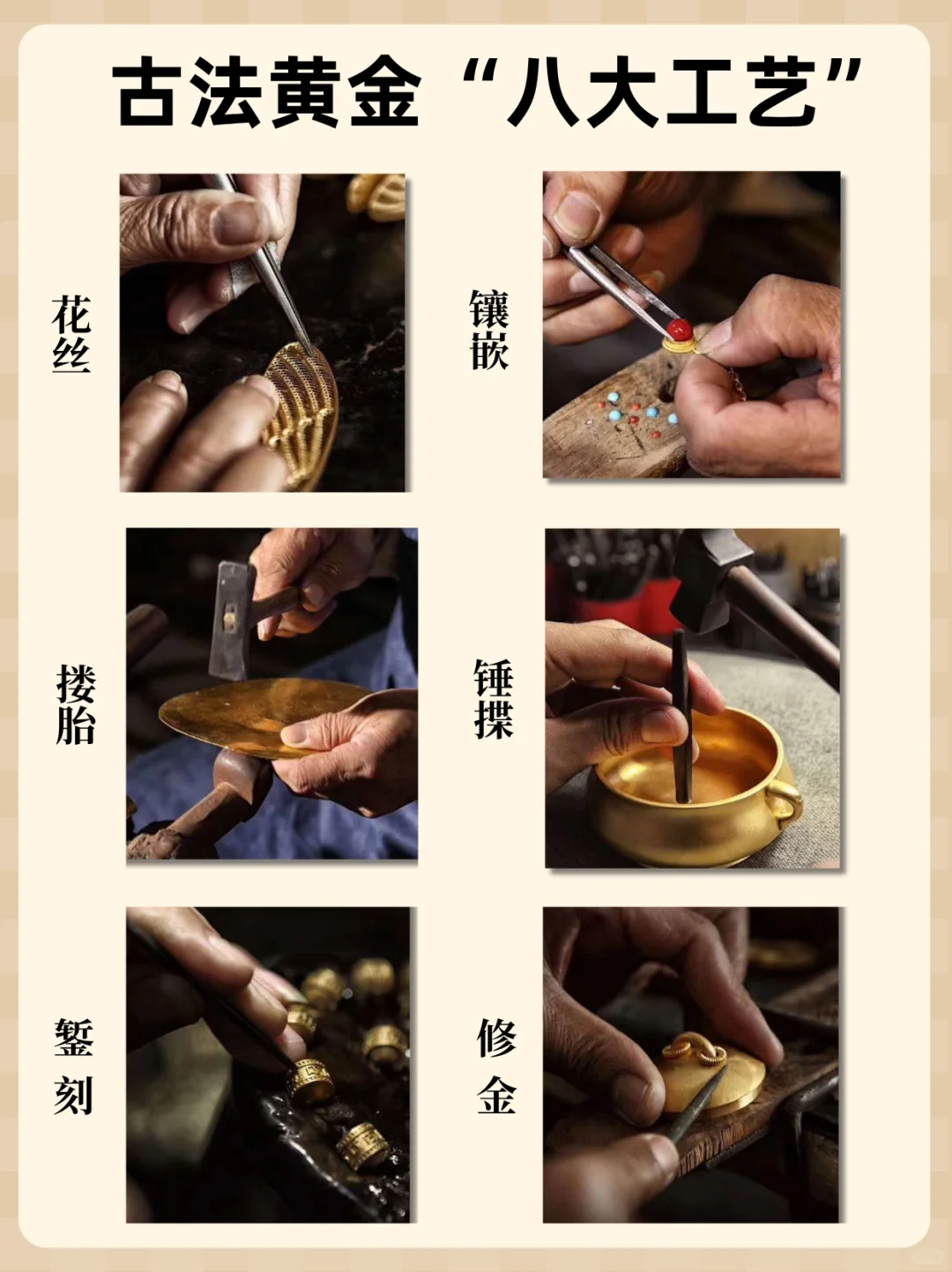 古法黄金“八大工艺”

花丝

镶嵌

搂胎

锤揲

錾刻

修金