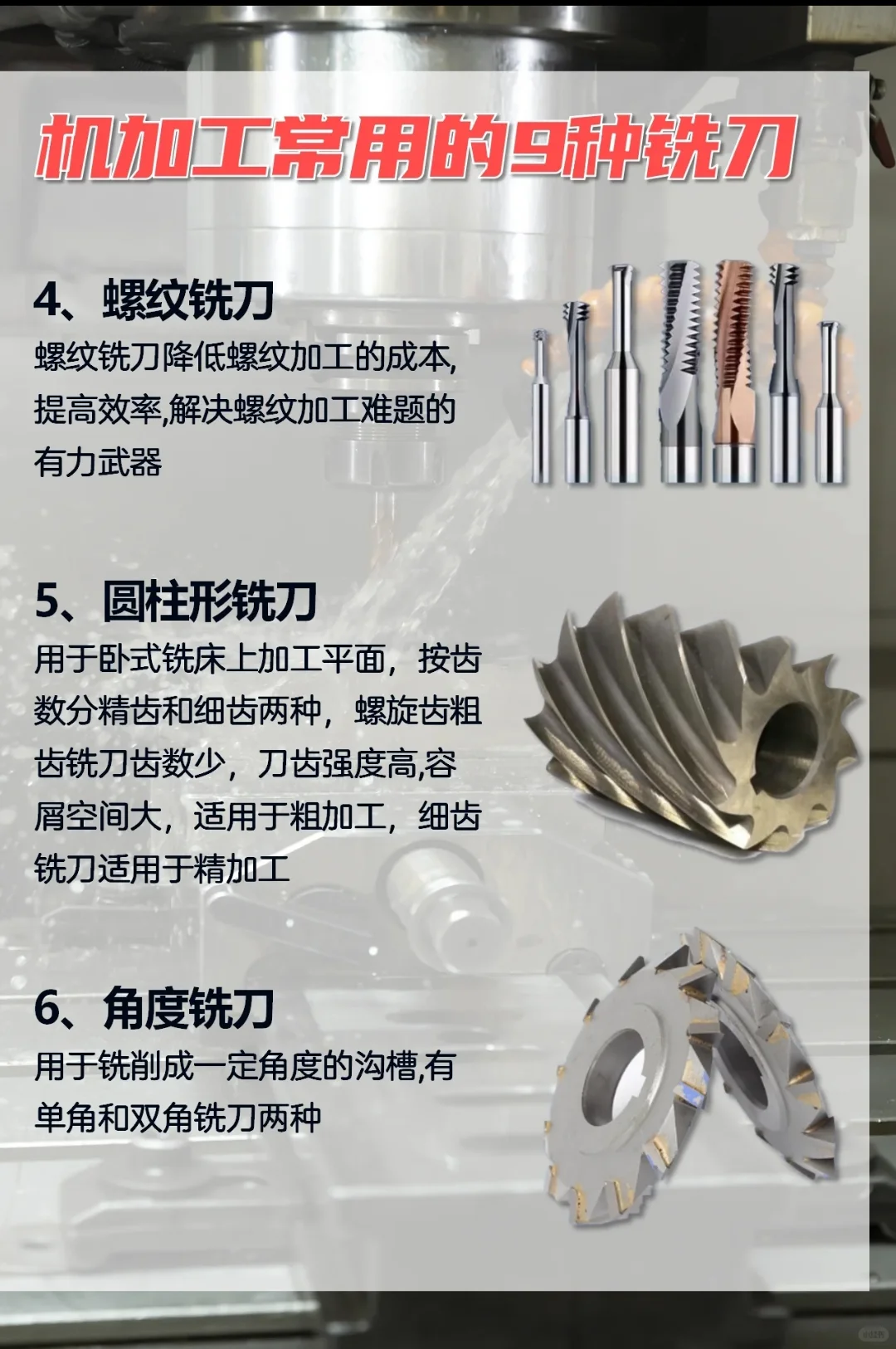 机加工常用的9种铣刀

4、螺纹铣刀
螺纹铣刀降低螺纹加工的成本,提高效率,解决螺纹加工难题的有力武器

5、圆柱形铣刀
用于卧式铣床上加工平面，按齿数分精齿和细齿两种，螺旋齿粗齿铣刀齿数少，刀齿强度高,容屑空间大，适用于粗加工，细齿铣刀适用于精加工

6、角度铣刀
用于铣削成一定角度的沟槽,有单角和双角铣刀两种