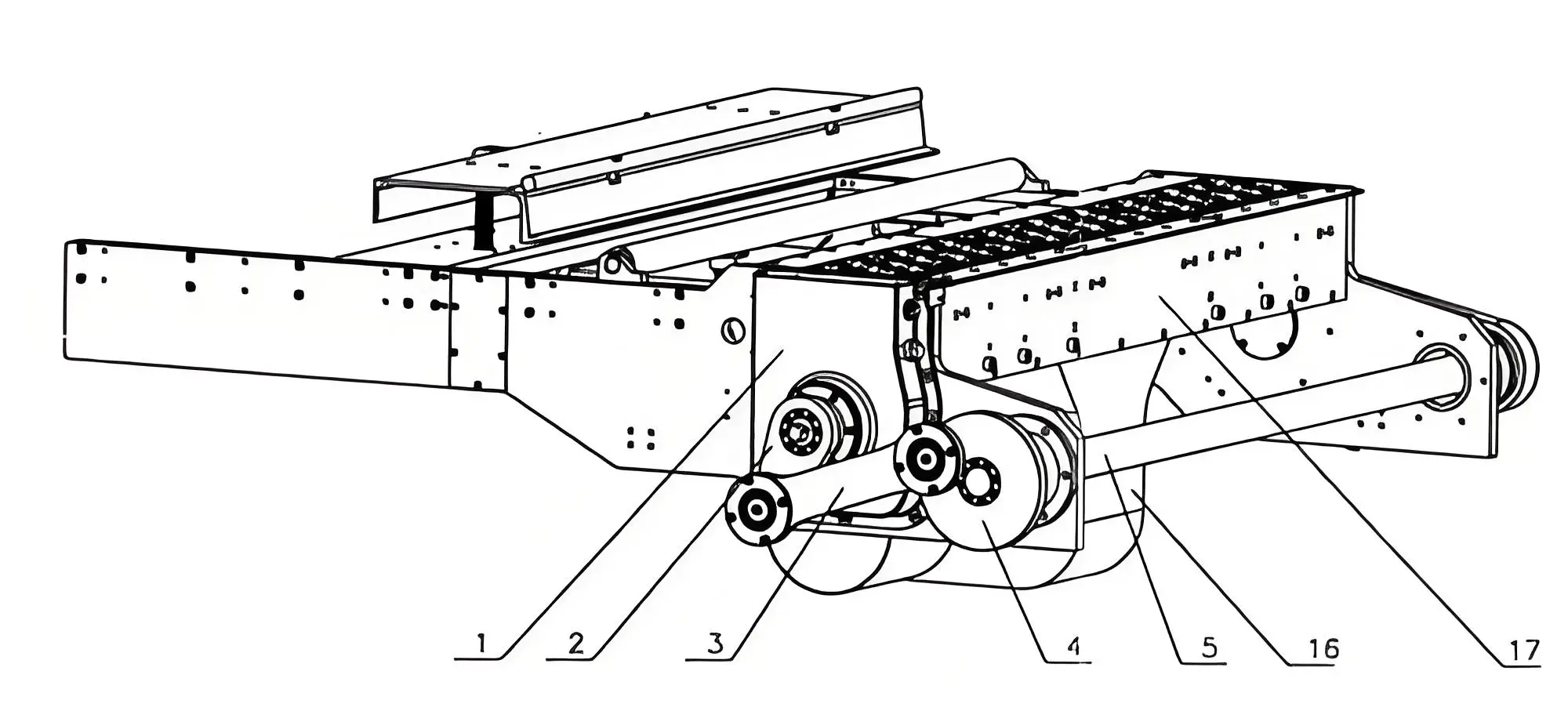 1
2
3
4
5
16
17