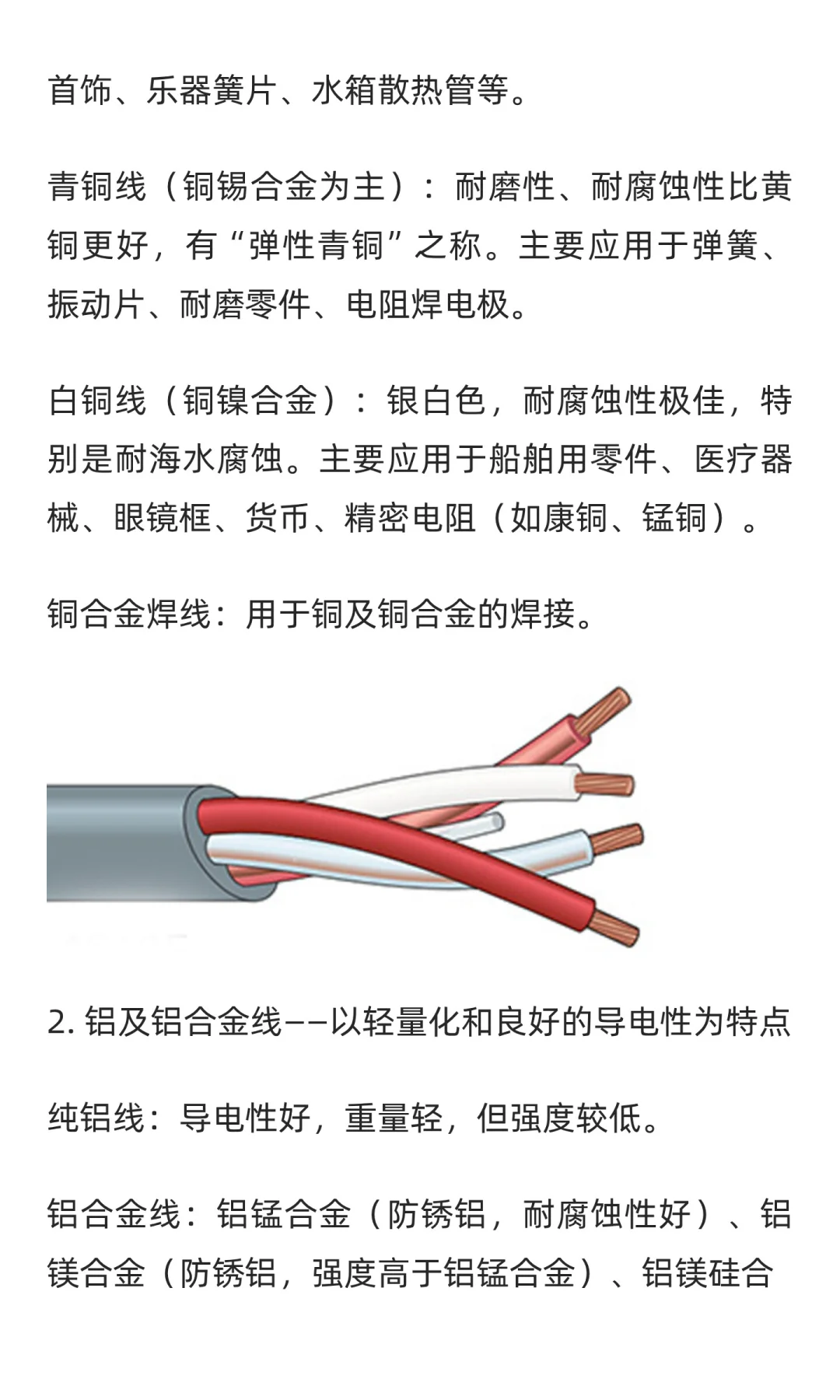 首饰、乐器簧片、水箱散热管等。

青铜线（铜锡合金为主）：耐磨性、耐腐蚀性比黄铜更好，有“弹性青铜”之称。主要应用于弹簧、振动片、耐磨零件、电阻焊电极。

白铜线（铜镍合金）：银白色，耐腐蚀性极佳，特别是耐海水腐蚀。主要应用于船舶用零件、医疗器械、眼镜框、货币、精密电阻（如康铜、锰铜）。

铜合金焊线：用于铜及铜合金的焊接。

2. 铝及铝合金线——以轻量化和良好的导电性为特点

纯铝线：导电性好，重量轻，但强度较低。

铝合金线：铝锰合金（防锈铝，耐腐蚀性好）、铝镁合金（防锈铝，强度高于铝锰合金）、铝镁硅合