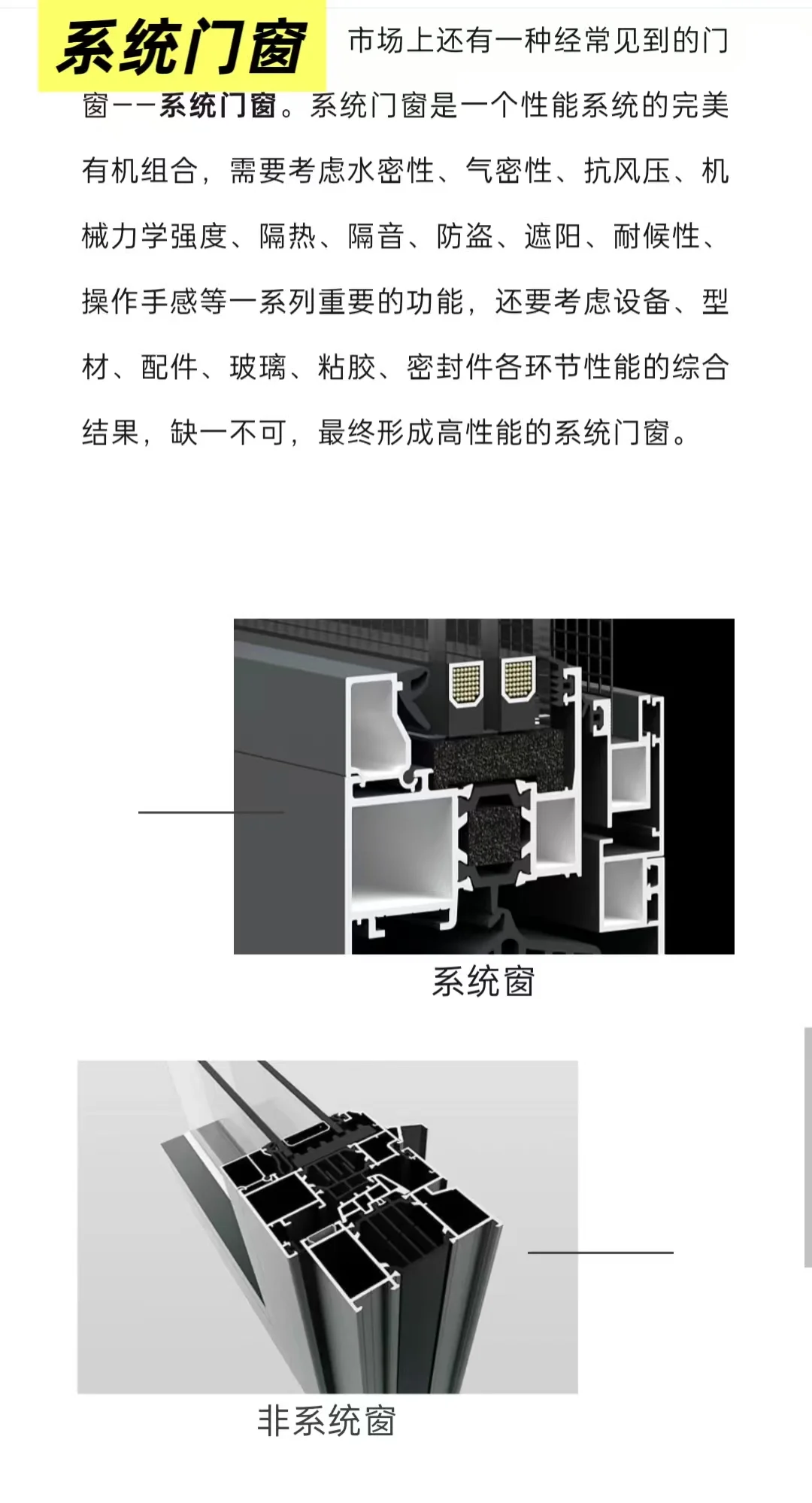 系统门窗 市场上还有一种经常见到的门窗——系统门窗。系统门窗是一个性能系统的完美有机组合，需要考虑水密性、气密性、抗风压、机械力学强度、隔热、隔音、防盗、遮阳、耐候性、操作手感等一系列重要的功能，还要考虑设备、型材、配件、玻璃、粘胶、密封件各环节性能的综合结果，缺一不可，最终形成高性能的系统门窗。

系统窗

非系统窗