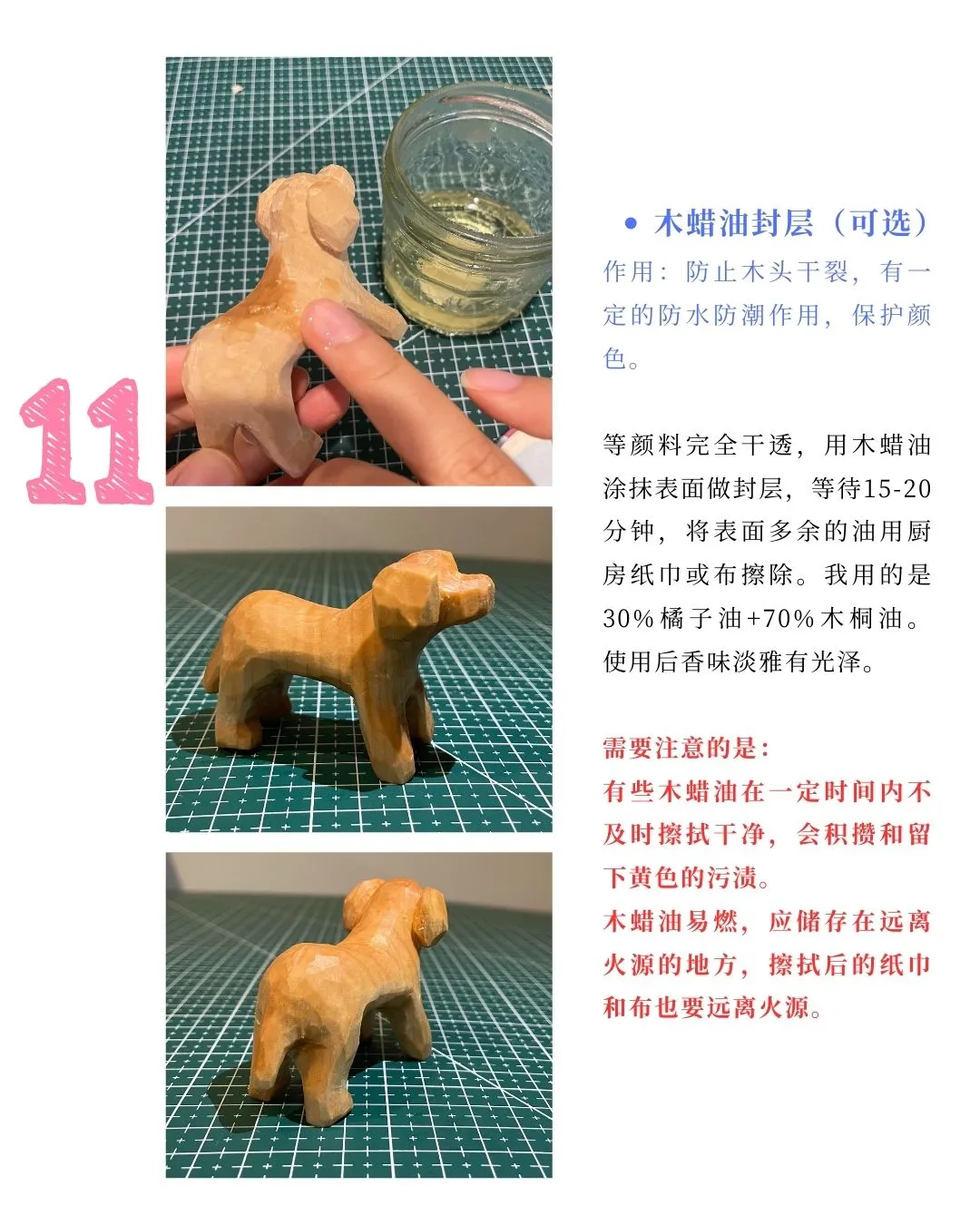 11

• 木蜡油封层（可选）

作用：防止木头干裂，有一定的防水防潮作用，保护颜色。

等颜料完全干透，用木蜡油涂抹表面做封层，等待15-20分钟，将表面多余的油用厨房纸巾或布擦除。我用的是30%橘子油+70%木桐油。使用后香味淡雅有光泽。

需要注意的是：
有些木蜡油在一定时间内不及时擦拭干净，会积攒和留下黄色的污渍。
木蜡油易燃，应储存在远离火源的地方，擦拭后的纸巾和布也要远离火源。