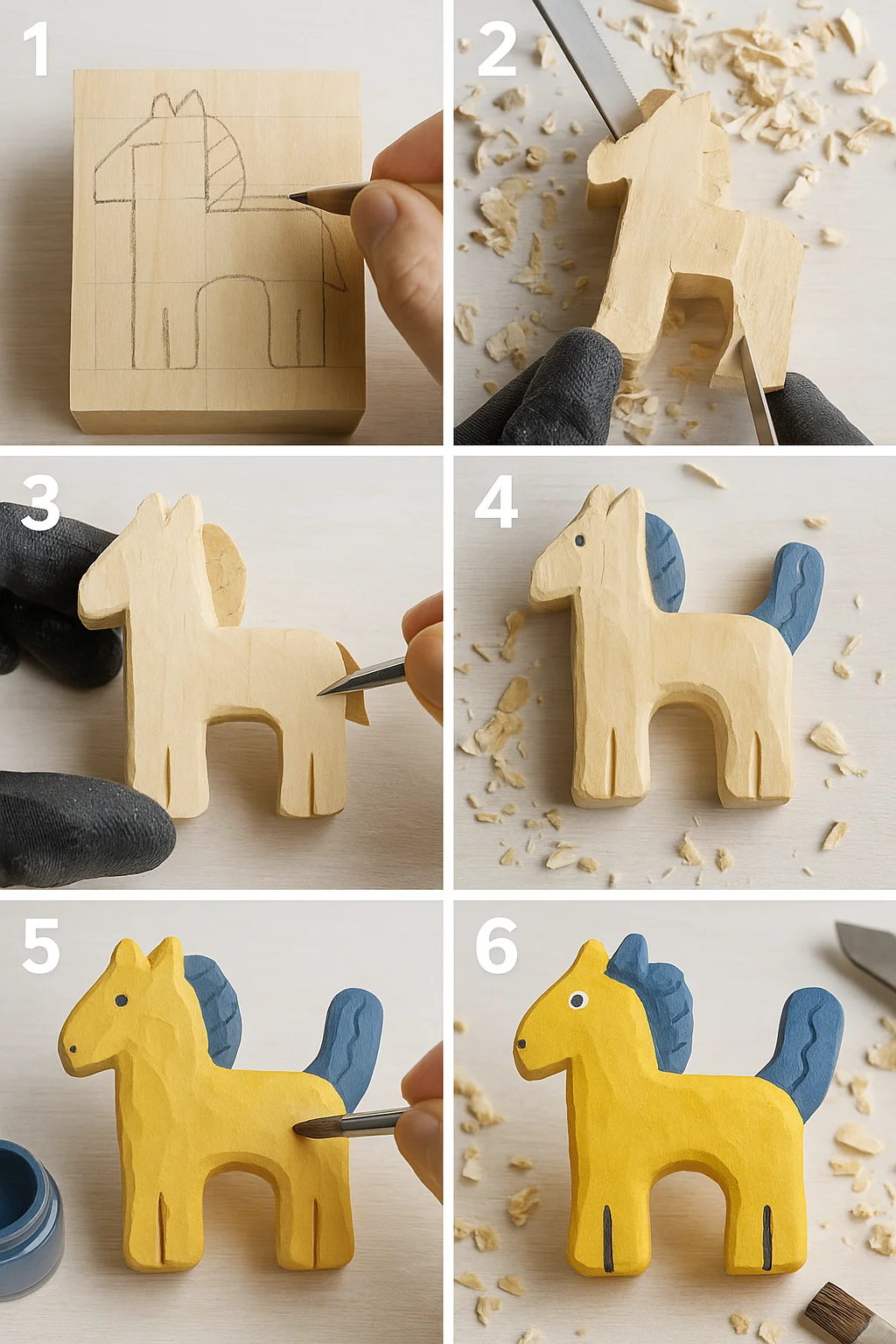 1

2

3

4

5

6