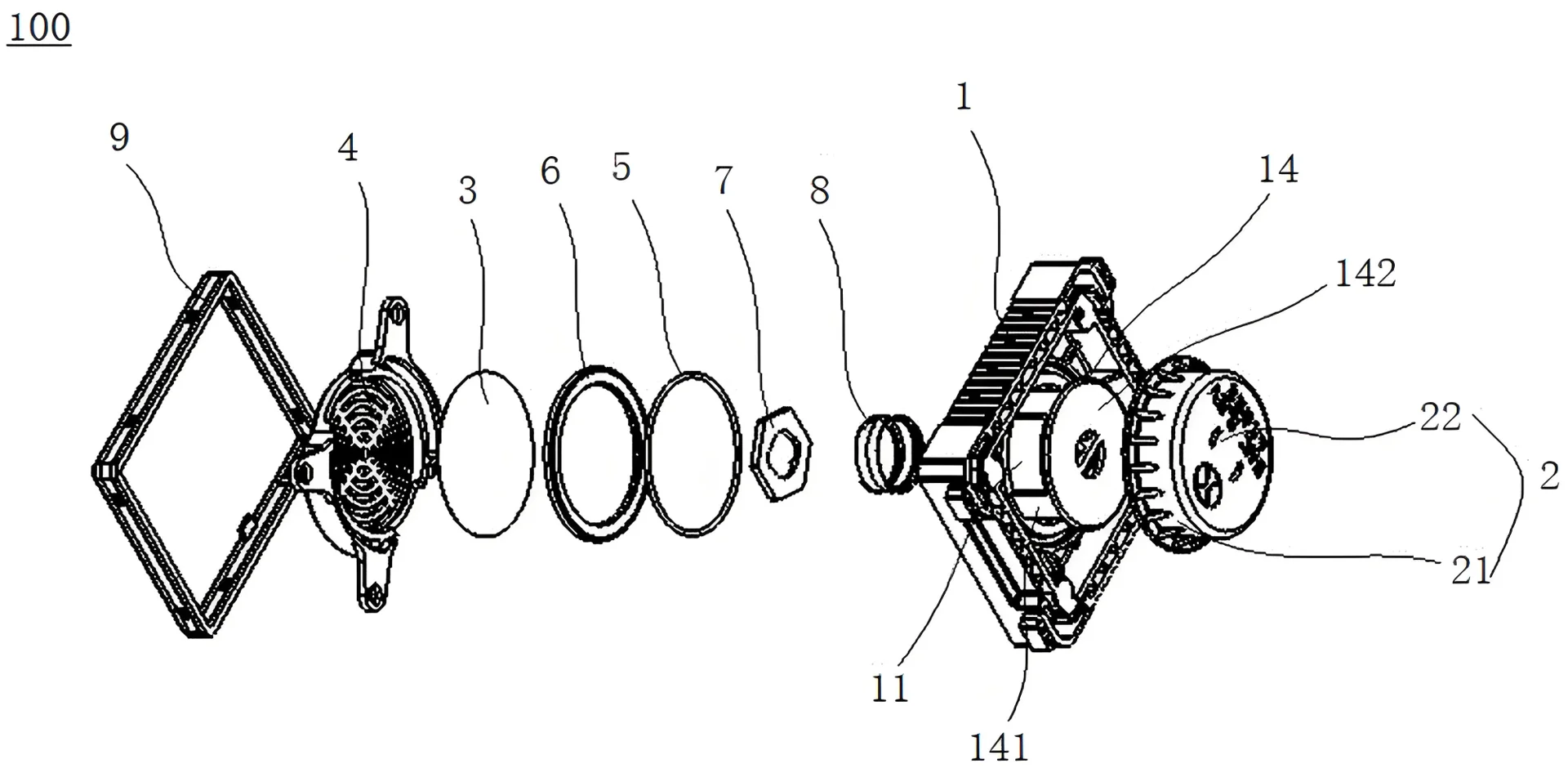 100

9
4
3
6
5
7
8
1
14
142
22
2
21
11
141